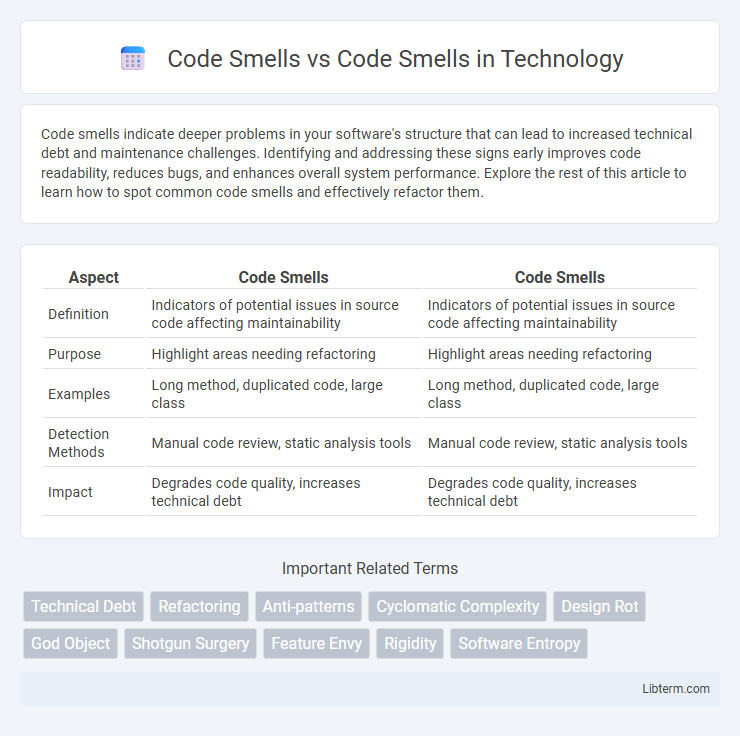 Code Smells vs Code Smells in Technology

Code smells indicate deeper problems in your software's structure that can lead to increased technical debt and maintenance challenges. Identifying and addressing these signs early improves code readability, reduces bugs, and enhances overall system performance. Explore the rest of this article to learn how to spot common code smells and effectively refactor them.

| Aspect | Code Smells | Code Smells |
|---|---|---|
| Definition | Indicators of potential issues in source code affecting maintainability | Indicators of potential issues in source code affecting maintainability |
| Purpose | Highlight areas needing refactoring | Highlight areas needing refactoring |
| Examples | Long method, duplicated code, large class | Long method, duplicated code, large class |
| Detection Methods | Manual code review, static analysis tools | Manual code review, static analysis tools |
| Impact | Degrades code quality, increases technical debt | Degrades code quality, increases technical debt |

Important Related Terms

Technical Debt
Refactoring
Anti-patterns
Cyclomatic Complexity
Design Rot
God Object
Shotgun Surgery
Feature Envy
Rigidity
Software Entropy

Libterm.com