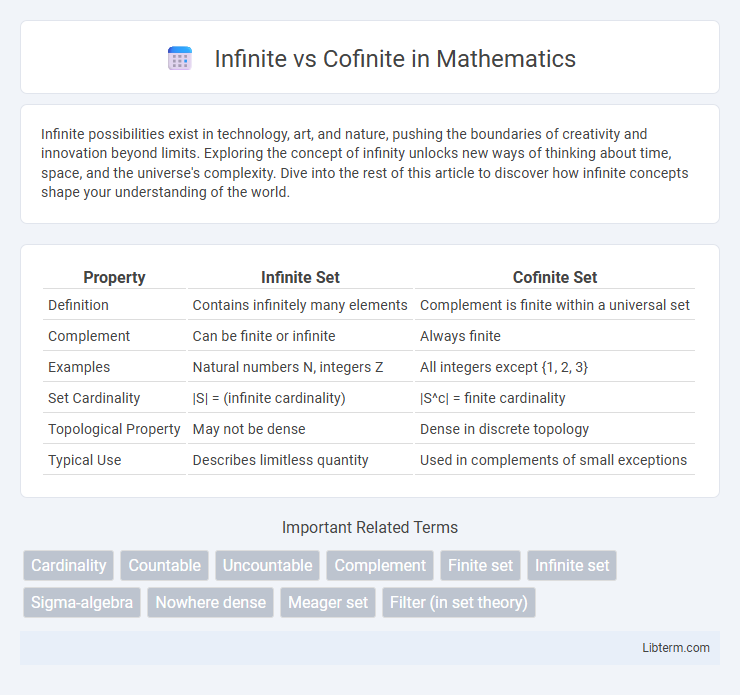 Infinite vs Cofinite in Mathematics

Infinite possibilities exist in technology, art, and nature, pushing the boundaries of creativity and innovation beyond limits. Exploring the concept of infinity unlocks new ways of thinking about time, space, and the universe's complexity. Dive into the rest of this article to discover how infinite concepts shape your understanding of the world.

| Property | Infinite Set | Cofinite Set |
|---|---|---|
| Definition | Contains infinitely many elements | Complement is finite within a universal set |
| Complement | Can be finite or infinite | Always finite |
| Examples | Natural numbers N, integers Z | All integers except {1, 2, 3} |
| Set Cardinality | \|S\| = (infinite cardinality) | \|S^c\| = finite cardinality |
| Topological Property | May not be dense | Dense in discrete topology |
| Typical Use | Describes limitless quantity | Used in complements of small exceptions |

Important Related Terms

Cardinality Countable Uncountable Complement Finite set Infinite set Sigma-algebra Nowhere dense Meager set Filter (in set theory)

Libterm.com