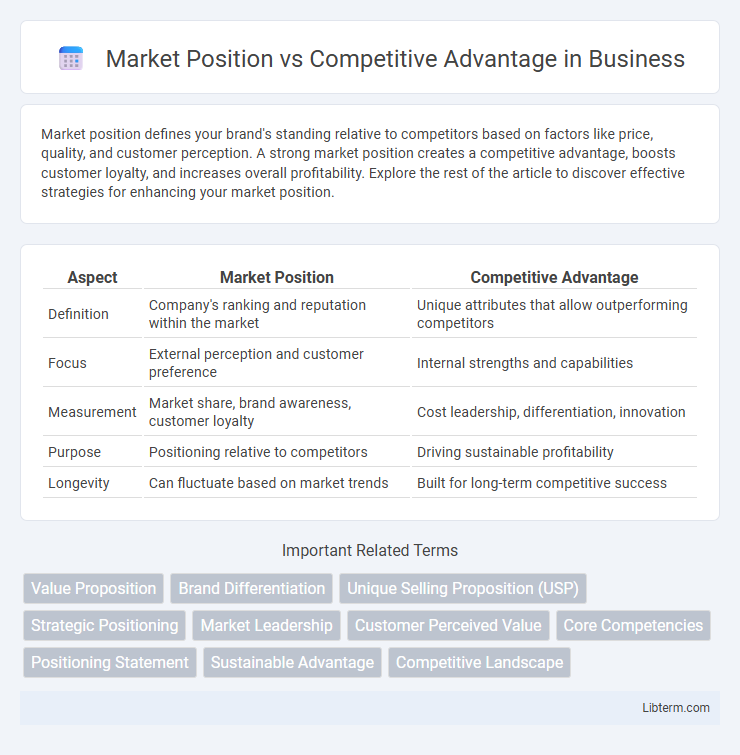 Market Position vs Competitive Advantage in Business

Market position defines your brand's standing relative to competitors based on factors like price, quality, and customer perception. A strong market position creates a competitive advantage, boosts customer loyalty, and increases overall profitability. Explore the rest of the article to discover effective strategies for enhancing your market position.

| Aspect | Market Position | Competitive Advantage |
|---|---|---|
| Definition | Company's ranking and reputation within the market | Unique attributes that allow outperforming competitors |
| Focus | External perception and customer preference | Internal strengths and capabilities |
| Measurement | Market share, brand awareness, customer loyalty | Cost leadership, differentiation, innovation |
| Purpose | Positioning relative to competitors | Driving sustainable profitability |
| Longevity | Can fluctuate based on market trends | Built for long-term competitive success |

Important Related Terms

Value Proposition
Brand Differentiation
Unique Selling Proposition (USP)
Strategic Positioning
Market Leadership
Customer Perceived Value
Core Competencies
Positioning Statement
Sustainable Advantage
Competitive Landscape

Libterm.com