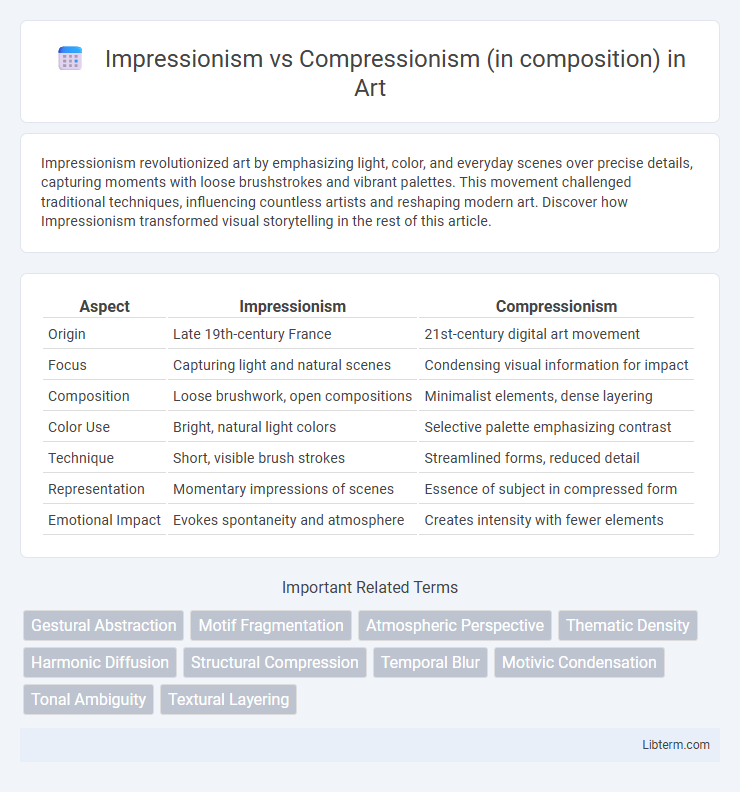 Impressionism vs Compressionism (in composition) in Art

Impressionism revolutionized art by emphasizing light, color, and everyday scenes over precise details, capturing moments with loose brushstrokes and vibrant palettes. This movement challenged traditional techniques, influencing countless artists and reshaping modern art. Discover how Impressionism transformed visual storytelling in the rest of this article.

| Aspect | Impressionism | Compressionism |
|---|---|---|
| Origin | Late 19th-century France | 21st-century digital art movement |
| Focus | Capturing light and natural scenes | Condensing visual information for impact |
| Composition | Loose brushwork, open compositions | Minimalist elements, dense layering |
| Color Use | Bright, natural light colors | Selective palette emphasizing contrast |
| Technique | Short, visible brush strokes | Streamlined forms, reduced detail |
| Representation | Momentary impressions of scenes | Essence of subject in compressed form |
| Emotional Impact | Evokes spontaneity and atmosphere | Creates intensity with fewer elements |

Important Related Terms

Gestural Abstraction
Motif Fragmentation
Atmospheric Perspective
Thematic Density
Harmonic Diffusion
Structural Compression
Temporal Blur
Motivic Condensation
Tonal Ambiguity
Textural Layering

Libterm.com