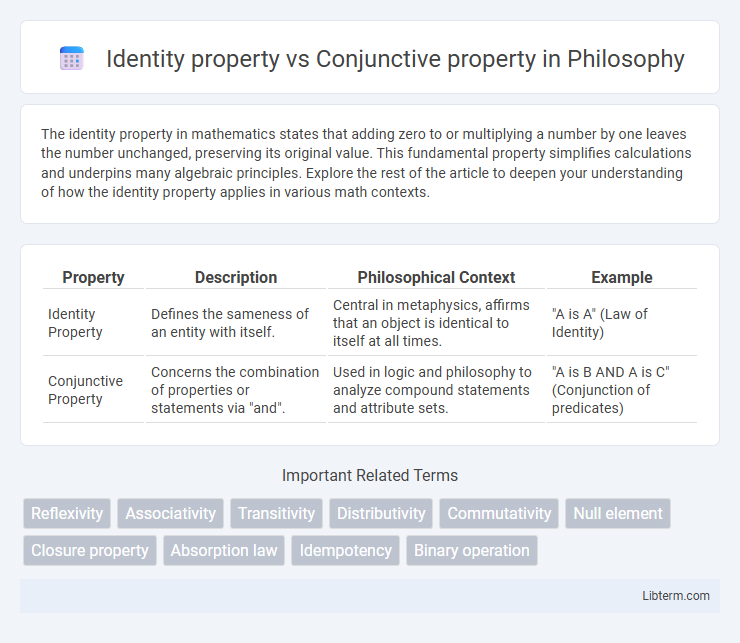 Identity property vs Conjunctive property in Philosophy

The identity property in mathematics states that adding zero to or multiplying a number by one leaves the number unchanged, preserving its original value. This fundamental property simplifies calculations and underpins many algebraic principles. Explore the rest of the article to deepen your understanding of how the identity property applies in various math contexts.

| Property | Description | Philosophical Context | Example |
|---|---|---|---|
| Identity Property | Defines the sameness of an entity with itself. | Central in metaphysics, affirms that an object is identical to itself at all times. | "A is A" (Law of Identity) |
| Conjunctive Property | Concerns the combination of properties or statements via "and". | Used in logic and philosophy to analyze compound statements and attribute sets. | "A is B AND A is C" (Conjunction of predicates) |

Important Related Terms

Reflexivity
Associativity
Transitivity
Distributivity
Commutativity
Null element
Closure property
Absorption law
Idempotency
Binary operation

Libterm.com