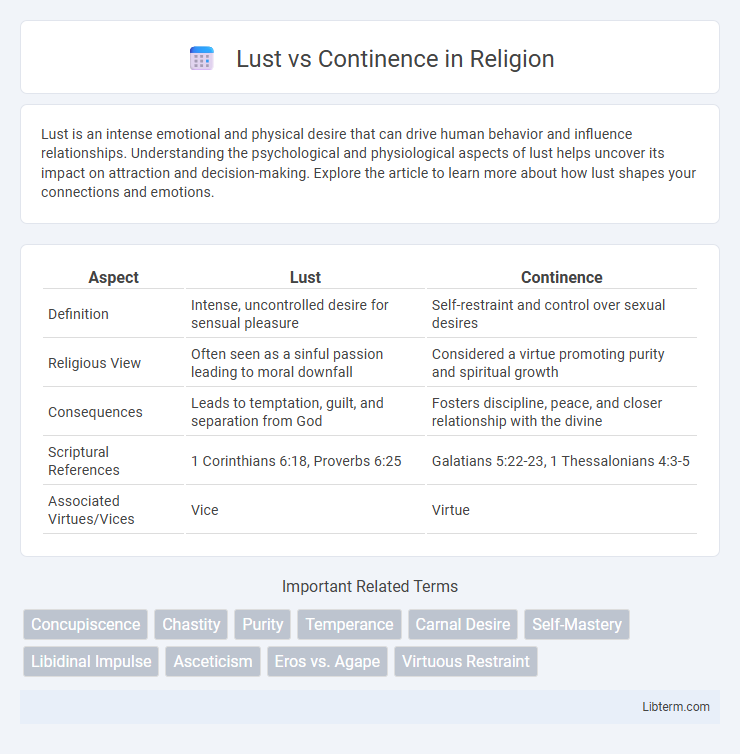 Lust vs Continence in Religion

Lust is an intense emotional and physical desire that can drive human behavior and influence relationships. Understanding the psychological and physiological aspects of lust helps uncover its impact on attraction and decision-making. Explore the article to learn more about how lust shapes your connections and emotions.

| Aspect | Lust | Continence |
|---|---|---|
| Definition | Intense, uncontrolled desire for sensual pleasure | Self-restraint and control over sexual desires |
| Religious View | Often seen as a sinful passion leading to moral downfall | Considered a virtue promoting purity and spiritual growth |
| Consequences | Leads to temptation, guilt, and separation from God | Fosters discipline, peace, and closer relationship with the divine |
| Scriptural References | 1 Corinthians 6:18, Proverbs 6:25 | Galatians 5:22-23, 1 Thessalonians 4:3-5 |
| Associated Virtues/Vices | Vice | Virtue |

Important Related Terms

Concupiscence
Chastity
Purity
Temperance
Carnal Desire
Self-Mastery
Libidinal Impulse
Asceticism
Eros vs. Agape
Virtuous Restraint

Libterm.com