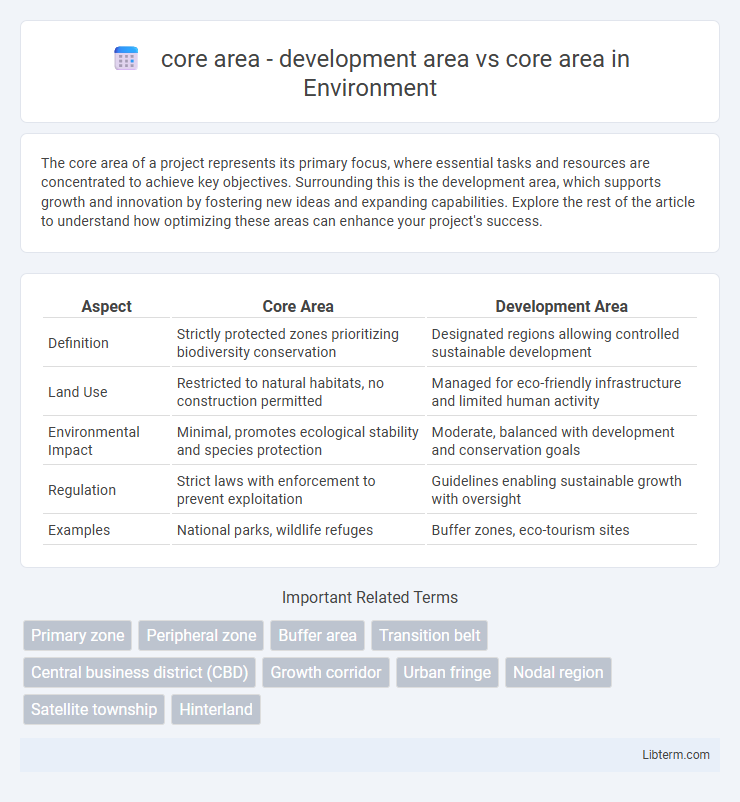 core area - development area vs core area in Environment

The core area of a project represents its primary focus, where essential tasks and resources are concentrated to achieve key objectives. Surrounding this is the development area, which supports growth and innovation by fostering new ideas and expanding capabilities. Explore the rest of the article to understand how optimizing these areas can enhance your project's success.

| Aspect | Core Area | Development Area |
|---|---|---|
| Definition | Strictly protected zones prioritizing biodiversity conservation | Designated regions allowing controlled sustainable development |
| Land Use | Restricted to natural habitats, no construction permitted | Managed for eco-friendly infrastructure and limited human activity |
| Environmental Impact | Minimal, promotes ecological stability and species protection | Moderate, balanced with development and conservation goals |
| Regulation | Strict laws with enforcement to prevent exploitation | Guidelines enabling sustainable growth with oversight |
| Examples | National parks, wildlife refuges | Buffer zones, eco-tourism sites |

Important Related Terms

Primary zone
Peripheral zone
Buffer area
Transition belt
Central business district (CBD)
Growth corridor
Urban fringe
Nodal region
Satellite township
Hinterland

Libterm.com