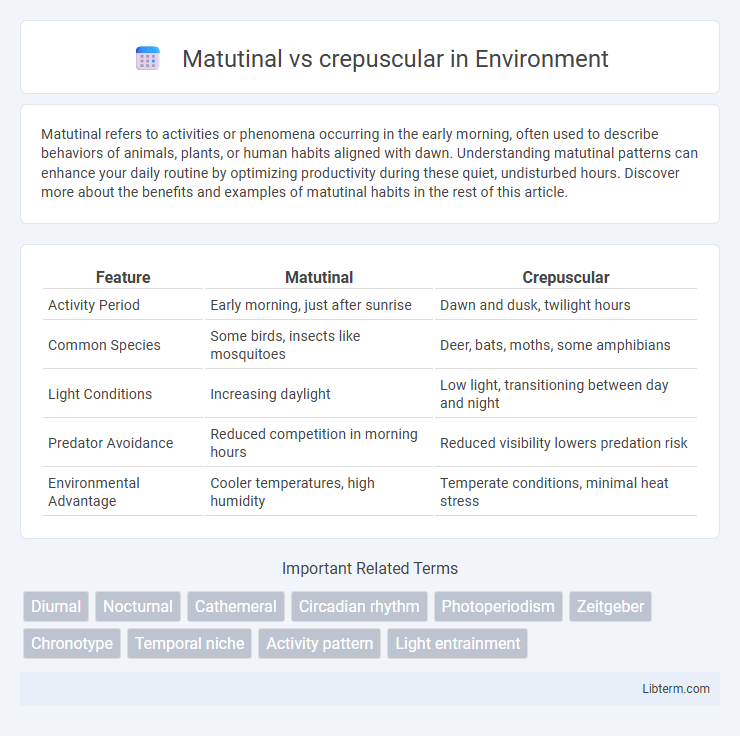 Matutinal vs crepuscular in Environment

Matutinal refers to activities or phenomena occurring in the early morning, often used to describe behaviors of animals, plants, or human habits aligned with dawn. Understanding matutinal patterns can enhance your daily routine by optimizing productivity during these quiet, undisturbed hours. Discover more about the benefits and examples of matutinal habits in the rest of this article.

| Feature | Matutinal | Crepuscular |
|---|---|---|
| Activity Period | Early morning, just after sunrise | Dawn and dusk, twilight hours |
| Common Species | Some birds, insects like mosquitoes | Deer, bats, moths, some amphibians |
| Light Conditions | Increasing daylight | Low light, transitioning between day and night |
| Predator Avoidance | Reduced competition in morning hours | Reduced visibility lowers predation risk |
| Environmental Advantage | Cooler temperatures, high humidity | Temperate conditions, minimal heat stress |

Important Related Terms

Diurnal Nocturnal Cathemeral Circadian rhythm Photoperiodism Zeitgeber Chronotype Temporal niche Activity pattern Light entrainment

Libterm.com