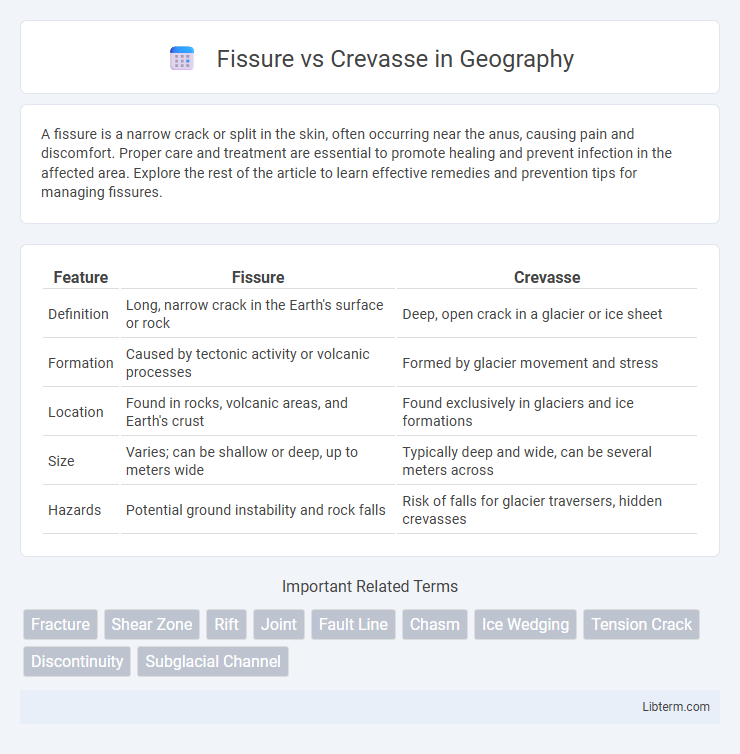 Fissure vs Crevasse in Geography

A fissure is a narrow crack or split in the skin, often occurring near the anus, causing pain and discomfort. Proper care and treatment are essential to promote healing and prevent infection in the affected area. Explore the rest of the article to learn effective remedies and prevention tips for managing fissures.

| Feature | Fissure | Crevasse |
|---|---|---|
| Definition | Long, narrow crack in the Earth's surface or rock | Deep, open crack in a glacier or ice sheet |
| Formation | Caused by tectonic activity or volcanic processes | Formed by glacier movement and stress |
| Location | Found in rocks, volcanic areas, and Earth's crust | Found exclusively in glaciers and ice formations |
| Size | Varies; can be shallow or deep, up to meters wide | Typically deep and wide, can be several meters across |
| Hazards | Potential ground instability and rock falls | Risk of falls for glacier traversers, hidden crevasses |

Important Related Terms

Fracture Shear Zone Rift Joint Fault Line Chasm Ice Wedging Tension Crack Discontinuity Subglacial Channel

Libterm.com