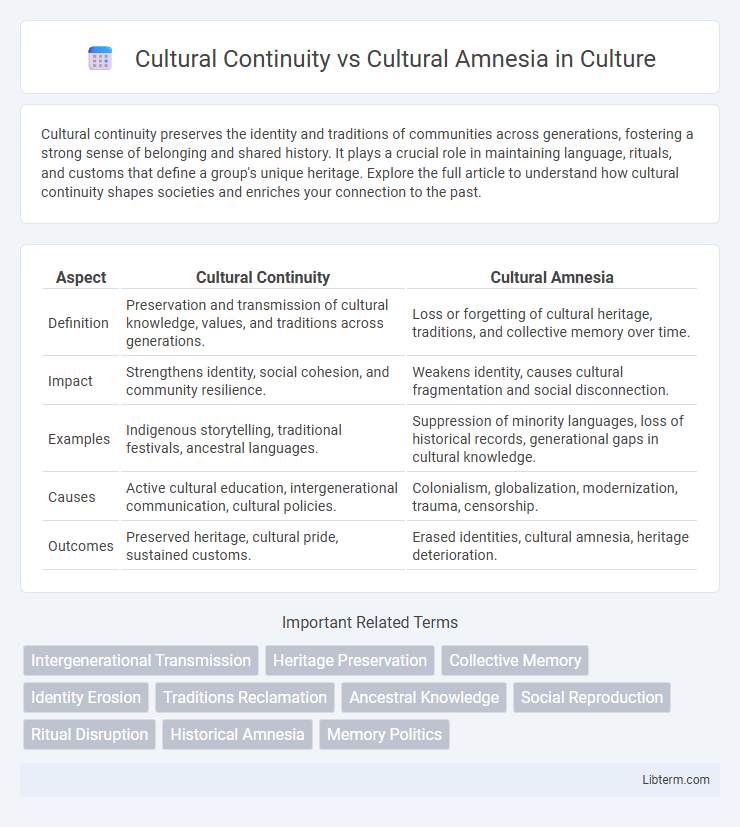 Cultural Continuity vs Cultural Amnesia in Culture

Cultural continuity preserves the identity and traditions of communities across generations, fostering a strong sense of belonging and shared history. It plays a crucial role in maintaining language, rituals, and customs that define a group's unique heritage. Explore the full article to understand how cultural continuity shapes societies and enriches your connection to the past.

| Aspect | Cultural Continuity | Cultural Amnesia |
|---|---|---|
| Definition | Preservation and transmission of cultural knowledge, values, and traditions across generations. | Loss or forgetting of cultural heritage, traditions, and collective memory over time. |
| Impact | Strengthens identity, social cohesion, and community resilience. | Weakens identity, causes cultural fragmentation and social disconnection. |
| Examples | Indigenous storytelling, traditional festivals, ancestral languages. | Suppression of minority languages, loss of historical records, generational gaps in cultural knowledge. |
| Causes | Active cultural education, intergenerational communication, cultural policies. | Colonialism, globalization, modernization, trauma, censorship. |
| Outcomes | Preserved heritage, cultural pride, sustained customs. | Erased identities, cultural amnesia, heritage deterioration. |

Important Related Terms

Intergenerational Transmission
Heritage Preservation
Collective Memory
Identity Erosion
Traditions Reclamation
Ancestral Knowledge
Social Reproduction
Ritual Disruption
Historical Amnesia
Memory Politics

Libterm.com