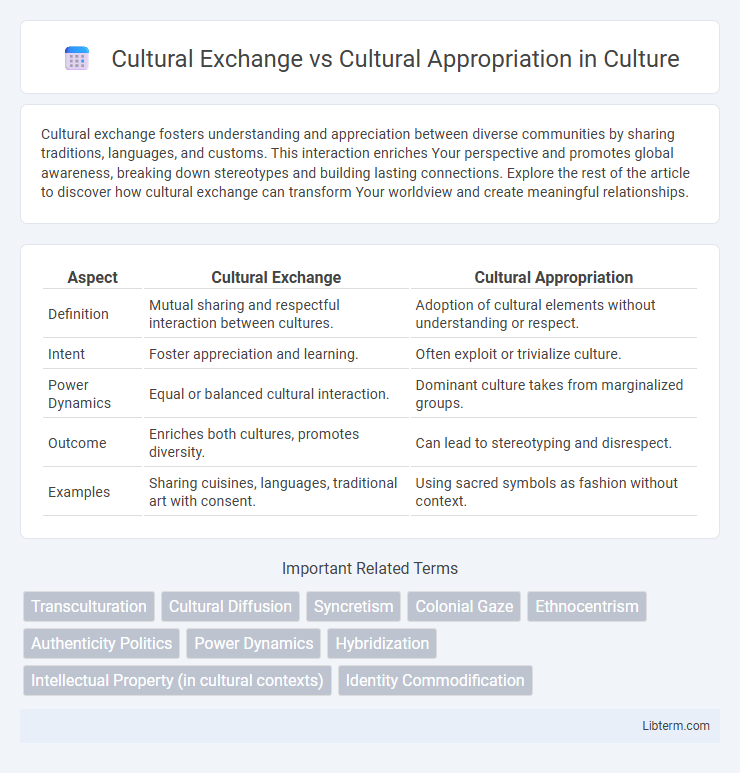 Cultural Exchange vs Cultural Appropriation in Culture

Cultural exchange fosters understanding and appreciation between diverse communities by sharing traditions, languages, and customs. This interaction enriches Your perspective and promotes global awareness, breaking down stereotypes and building lasting connections. Explore the rest of the article to discover how cultural exchange can transform Your worldview and create meaningful relationships.

| Aspect | Cultural Exchange | Cultural Appropriation |
|---|---|---|
| Definition | Mutual sharing and respectful interaction between cultures. | Adoption of cultural elements without understanding or respect. |
| Intent | Foster appreciation and learning. | Often exploit or trivialize culture. |
| Power Dynamics | Equal or balanced cultural interaction. | Dominant culture takes from marginalized groups. |
| Outcome | Enriches both cultures, promotes diversity. | Can lead to stereotyping and disrespect. |
| Examples | Sharing cuisines, languages, traditional art with consent. | Using sacred symbols as fashion without context. |

Important Related Terms

Transculturation
Cultural Diffusion
Syncretism
Colonial Gaze
Ethnocentrism
Authenticity Politics
Power Dynamics
Hybridization
Intellectual Property (in cultural contexts)
Identity Commodification

Libterm.com