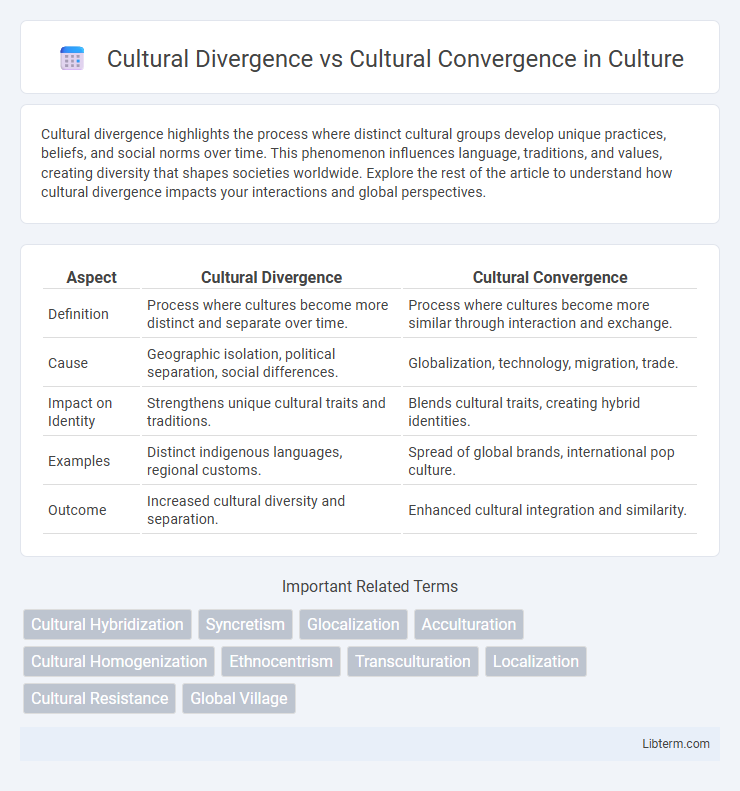 Cultural Divergence vs Cultural Convergence in Culture

Cultural divergence highlights the process where distinct cultural groups develop unique practices, beliefs, and social norms over time. This phenomenon influences language, traditions, and values, creating diversity that shapes societies worldwide. Explore the rest of the article to understand how cultural divergence impacts your interactions and global perspectives.

| Aspect | Cultural Divergence | Cultural Convergence |
|---|---|---|
| Definition | Process where cultures become more distinct and separate over time. | Process where cultures become more similar through interaction and exchange. |
| Cause | Geographic isolation, political separation, social differences. | Globalization, technology, migration, trade. |
| Impact on Identity | Strengthens unique cultural traits and traditions. | Blends cultural traits, creating hybrid identities. |
| Examples | Distinct indigenous languages, regional customs. | Spread of global brands, international pop culture. |
| Outcome | Increased cultural diversity and separation. | Enhanced cultural integration and similarity. |

Important Related Terms

Cultural Hybridization
Syncretism
Glocalization
Acculturation
Cultural Homogenization
Ethnocentrism
Transculturation
Localization
Cultural Resistance
Global Village

Libterm.com