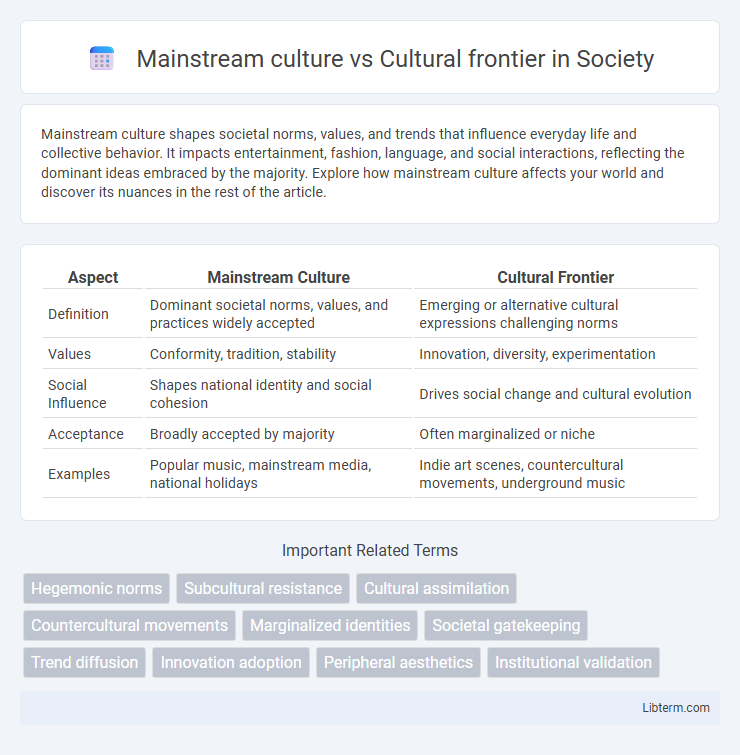 Mainstream culture vs Cultural frontier in Society

Mainstream culture shapes societal norms, values, and trends that influence everyday life and collective behavior. It impacts entertainment, fashion, language, and social interactions, reflecting the dominant ideas embraced by the majority. Explore how mainstream culture affects your world and discover its nuances in the rest of the article.

| Aspect | Mainstream Culture | Cultural Frontier |
|---|---|---|
| Definition | Dominant societal norms, values, and practices widely accepted | Emerging or alternative cultural expressions challenging norms |
| Values | Conformity, tradition, stability | Innovation, diversity, experimentation |
| Social Influence | Shapes national identity and social cohesion | Drives social change and cultural evolution |
| Acceptance | Broadly accepted by majority | Often marginalized or niche |
| Examples | Popular music, mainstream media, national holidays | Indie art scenes, countercultural movements, underground music |

Important Related Terms

Hegemonic norms
Subcultural resistance
Cultural assimilation
Countercultural movements
Marginalized identities
Societal gatekeeping
Trend diffusion
Innovation adoption
Peripheral aesthetics
Institutional validation

Libterm.com