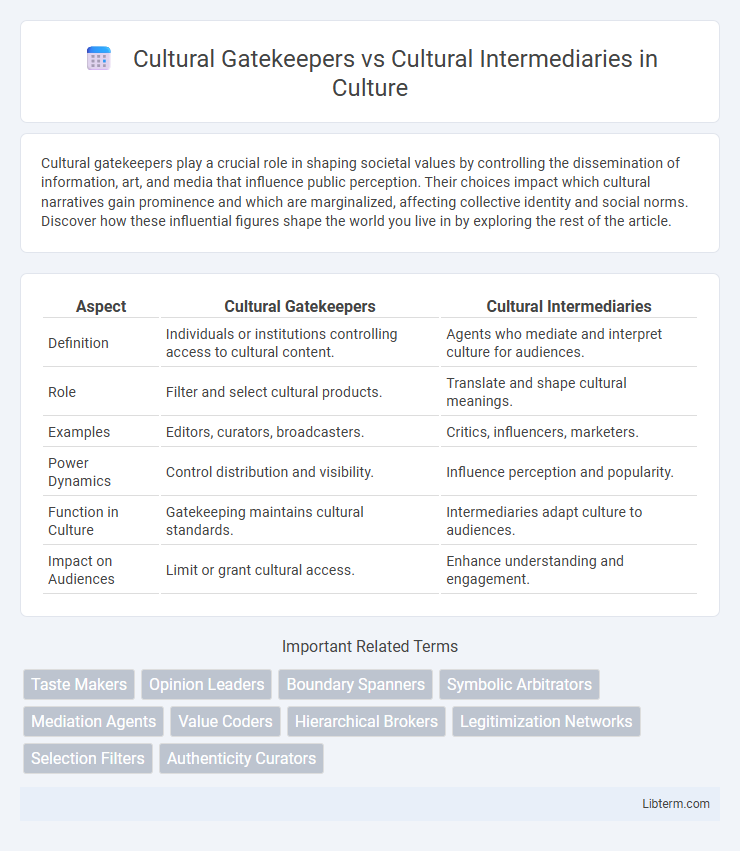 Cultural Gatekeepers vs Cultural Intermediaries in Culture

Cultural gatekeepers play a crucial role in shaping societal values by controlling the dissemination of information, art, and media that influence public perception. Their choices impact which cultural narratives gain prominence and which are marginalized, affecting collective identity and social norms. Discover how these influential figures shape the world you live in by exploring the rest of the article.

| Aspect | Cultural Gatekeepers | Cultural Intermediaries |
|---|---|---|
| Definition | Individuals or institutions controlling access to cultural content. | Agents who mediate and interpret culture for audiences. |
| Role | Filter and select cultural products. | Translate and shape cultural meanings. |
| Examples | Editors, curators, broadcasters. | Critics, influencers, marketers. |
| Power Dynamics | Control distribution and visibility. | Influence perception and popularity. |
| Function in Culture | Gatekeeping maintains cultural standards. | Intermediaries adapt culture to audiences. |
| Impact on Audiences | Limit or grant cultural access. | Enhance understanding and engagement. |

Important Related Terms

Taste Makers
Opinion Leaders
Boundary Spanners
Symbolic Arbitrators
Mediation Agents
Value Coders
Hierarchical Brokers
Legitimization Networks
Selection Filters
Authenticity Curators

Libterm.com