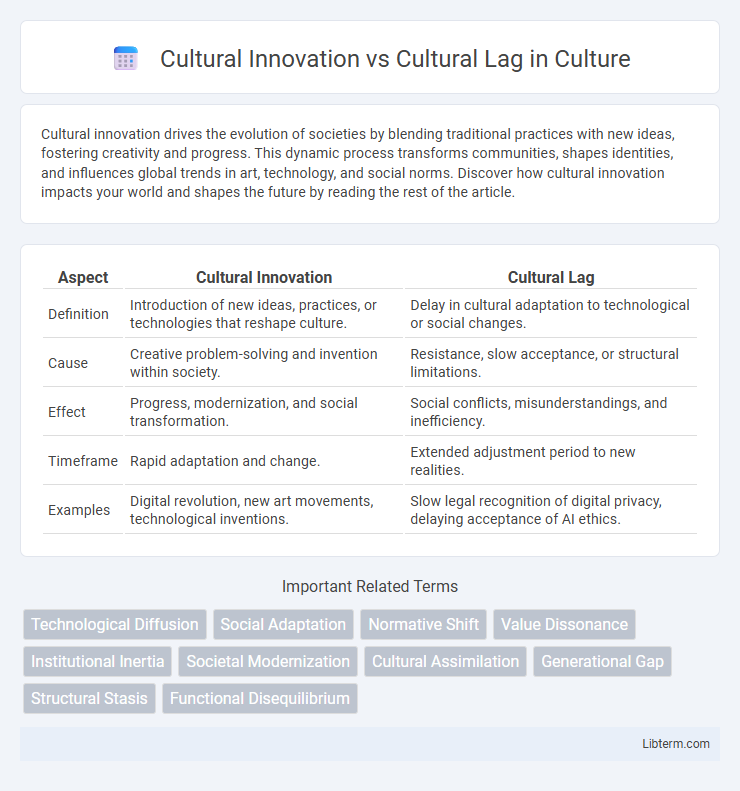 Cultural Innovation vs Cultural Lag in Culture

Cultural innovation drives the evolution of societies by blending traditional practices with new ideas, fostering creativity and progress. This dynamic process transforms communities, shapes identities, and influences global trends in art, technology, and social norms. Discover how cultural innovation impacts your world and shapes the future by reading the rest of the article.

| Aspect | Cultural Innovation | Cultural Lag |
|---|---|---|
| Definition | Introduction of new ideas, practices, or technologies that reshape culture. | Delay in cultural adaptation to technological or social changes. |
| Cause | Creative problem-solving and invention within society. | Resistance, slow acceptance, or structural limitations. |
| Effect | Progress, modernization, and social transformation. | Social conflicts, misunderstandings, and inefficiency. |
| Timeframe | Rapid adaptation and change. | Extended adjustment period to new realities. |
| Examples | Digital revolution, new art movements, technological inventions. | Slow legal recognition of digital privacy, delaying acceptance of AI ethics. |

Important Related Terms

Technological Diffusion
Social Adaptation
Normative Shift
Value Dissonance
Institutional Inertia
Societal Modernization
Cultural Assimilation
Generational Gap
Structural Stasis
Functional Disequilibrium

Libterm.com