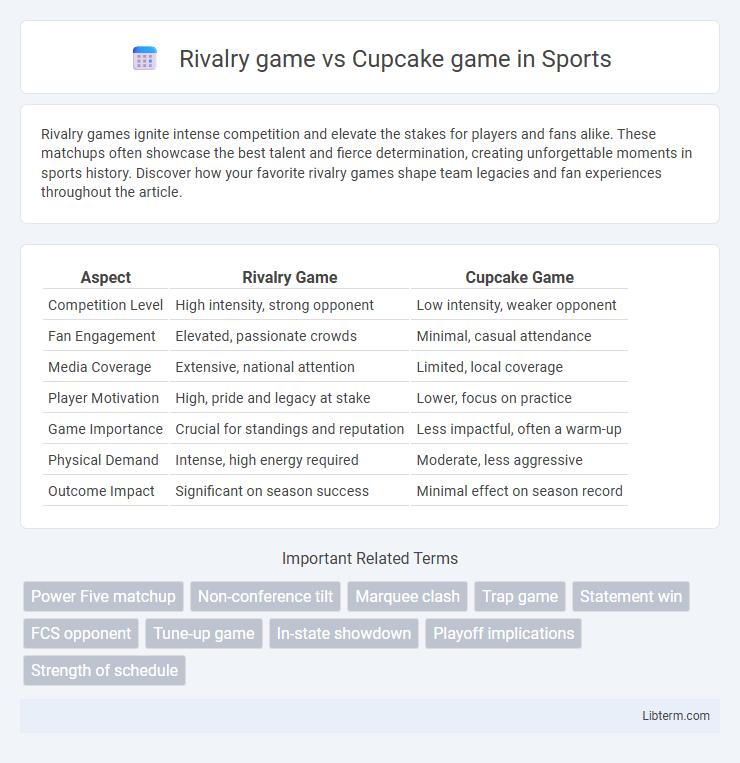 Rivalry game vs Cupcake game in Sports

Rivalry games ignite intense competition and elevate the stakes for players and fans alike. These matchups often showcase the best talent and fierce determination, creating unforgettable moments in sports history. Discover how your favorite rivalry games shape team legacies and fan experiences throughout the article.

| Aspect | Rivalry Game | Cupcake Game |
|---|---|---|
| Competition Level | High intensity, strong opponent | Low intensity, weaker opponent |
| Fan Engagement | Elevated, passionate crowds | Minimal, casual attendance |
| Media Coverage | Extensive, national attention | Limited, local coverage |
| Player Motivation | High, pride and legacy at stake | Lower, focus on practice |
| Game Importance | Crucial for standings and reputation | Less impactful, often a warm-up |
| Physical Demand | Intense, high energy required | Moderate, less aggressive |
| Outcome Impact | Significant on season success | Minimal effect on season record |

Important Related Terms

Power Five matchup
Non-conference tilt
Marquee clash
Trap game
Statement win
FCS opponent
Tune-up game
In-state showdown
Playoff implications
Strength of schedule

Libterm.com