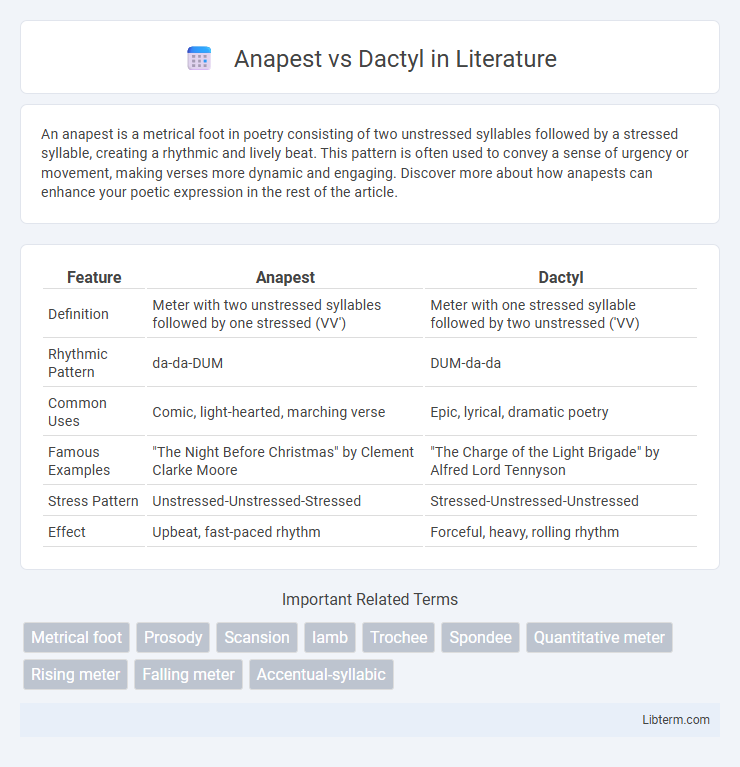 Anapest vs Dactyl in Literature

An anapest is a metrical foot in poetry consisting of two unstressed syllables followed by a stressed syllable, creating a rhythmic and lively beat. This pattern is often used to convey a sense of urgency or movement, making verses more dynamic and engaging. Discover more about how anapests can enhance your poetic expression in the rest of the article.

| Feature | Anapest | Dactyl |
|---|---|---|
| Definition | Meter with two unstressed syllables followed by one stressed (VV') | Meter with one stressed syllable followed by two unstressed ('VV) |
| Rhythmic Pattern | da-da-DUM | DUM-da-da |
| Common Uses | Comic, light-hearted, marching verse | Epic, lyrical, dramatic poetry |
| Famous Examples | "The Night Before Christmas" by Clement Clarke Moore | "The Charge of the Light Brigade" by Alfred Lord Tennyson |
| Stress Pattern | Unstressed-Unstressed-Stressed | Stressed-Unstressed-Unstressed |
| Effect | Upbeat, fast-paced rhythm | Forceful, heavy, rolling rhythm |

Important Related Terms

Metrical foot Prosody Scansion Iamb Trochee Spondee Quantitative meter Rising meter Falling meter Accentual-syllabic

Libterm.com