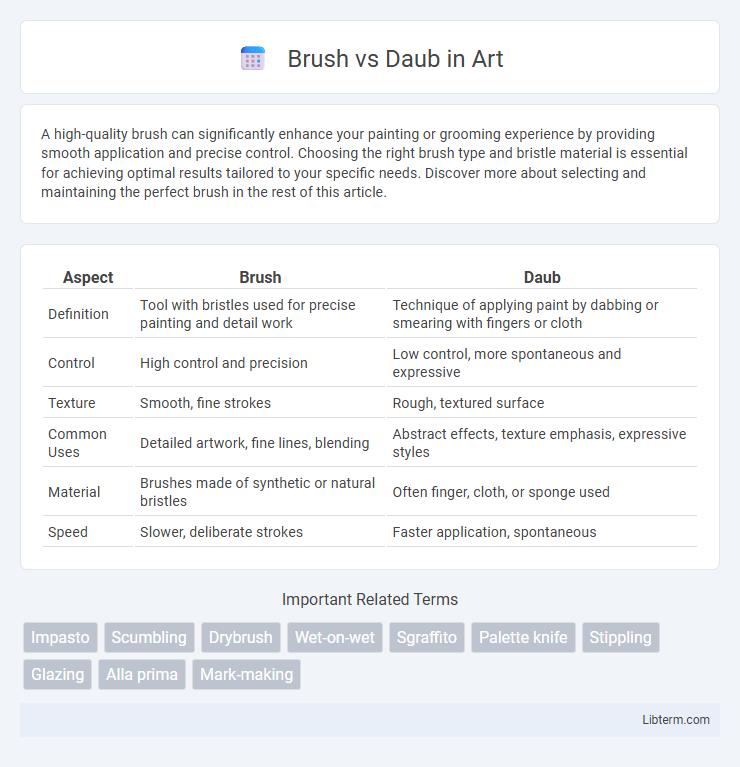 Brush vs Daub in Art

A high-quality brush can significantly enhance your painting or grooming experience by providing smooth application and precise control. Choosing the right brush type and bristle material is essential for achieving optimal results tailored to your specific needs. Discover more about selecting and maintaining the perfect brush in the rest of this article.

| Aspect | Brush | Daub |
|---|---|---|
| Definition | Tool with bristles used for precise painting and detail work | Technique of applying paint by dabbing or smearing with fingers or cloth |
| Control | High control and precision | Low control, more spontaneous and expressive |
| Texture | Smooth, fine strokes | Rough, textured surface |
| Common Uses | Detailed artwork, fine lines, blending | Abstract effects, texture emphasis, expressive styles |
| Material | Brushes made of synthetic or natural bristles | Often finger, cloth, or sponge used |
| Speed | Slower, deliberate strokes | Faster application, spontaneous |

Important Related Terms

Impasto Scumbling Drybrush Wet-on-wet Sgraffito Palette knife Stippling Glazing Alla prima Mark-making

Libterm.com