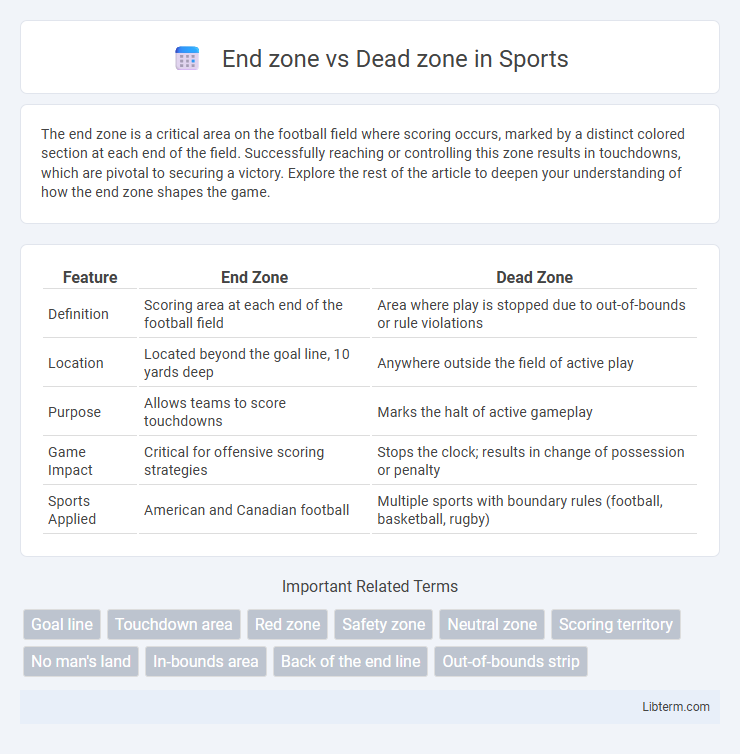 End zone vs Dead zone in Sports

The end zone is a critical area on the football field where scoring occurs, marked by a distinct colored section at each end of the field. Successfully reaching or controlling this zone results in touchdowns, which are pivotal to securing a victory. Explore the rest of the article to deepen your understanding of how the end zone shapes the game.

| Feature | End Zone | Dead Zone |
|---|---|---|
| Definition | Scoring area at each end of the football field | Area where play is stopped due to out-of-bounds or rule violations |
| Location | Located beyond the goal line, 10 yards deep | Anywhere outside the field of active play |
| Purpose | Allows teams to score touchdowns | Marks the halt of active gameplay |
| Game Impact | Critical for offensive scoring strategies | Stops the clock; results in change of possession or penalty |
| Sports Applied | American and Canadian football | Multiple sports with boundary rules (football, basketball, rugby) |

Important Related Terms

Goal line
Touchdown area
Red zone
Safety zone
Neutral zone
Scoring territory
No man's land
In-bounds area
Back of the end line
Out-of-bounds strip

Libterm.com