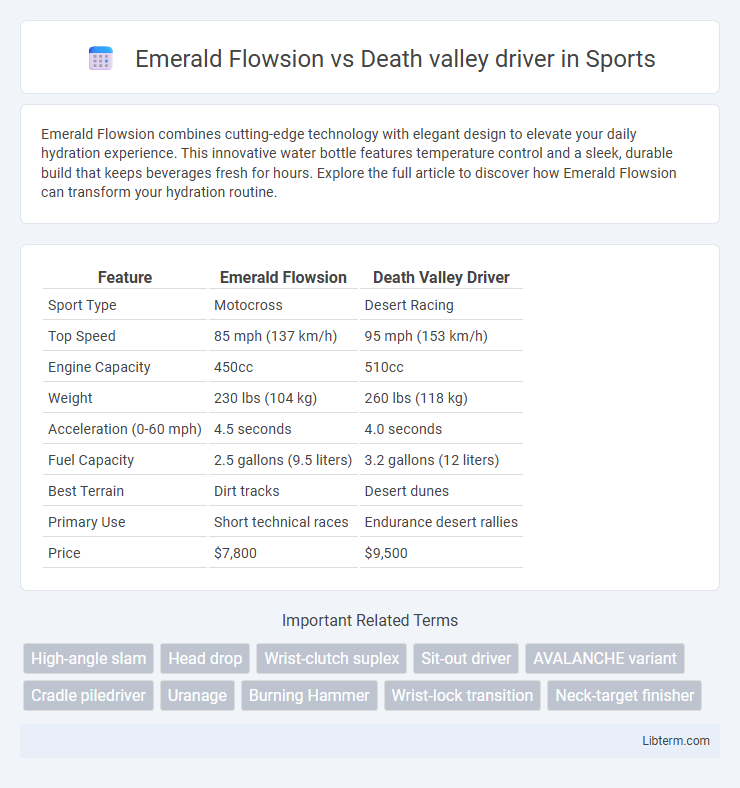 Emerald Flowsion vs Death valley driver in Sports

Emerald Flowsion combines cutting-edge technology with elegant design to elevate your daily hydration experience. This innovative water bottle features temperature control and a sleek, durable build that keeps beverages fresh for hours. Explore the full article to discover how Emerald Flowsion can transform your hydration routine.

| Feature | Emerald Flowsion | Death Valley Driver |
|---|---|---|
| Sport Type | Motocross | Desert Racing |
| Top Speed | 85 mph (137 km/h) | 95 mph (153 km/h) |
| Engine Capacity | 450cc | 510cc |
| Weight | 230 lbs (104 kg) | 260 lbs (118 kg) |
| Acceleration (0-60 mph) | 4.5 seconds | 4.0 seconds |
| Fuel Capacity | 2.5 gallons (9.5 liters) | 3.2 gallons (12 liters) |
| Best Terrain | Dirt tracks | Desert dunes |
| Primary Use | Short technical races | Endurance desert rallies |
| Price | $7,800 | $9,500 |

Important Related Terms

High-angle slam
Head drop
Wrist-clutch suplex
Sit-out driver
AVALANCHE variant
Cradle piledriver
Uranage
Burning Hammer
Wrist-lock transition
Neck-target finisher

Libterm.com