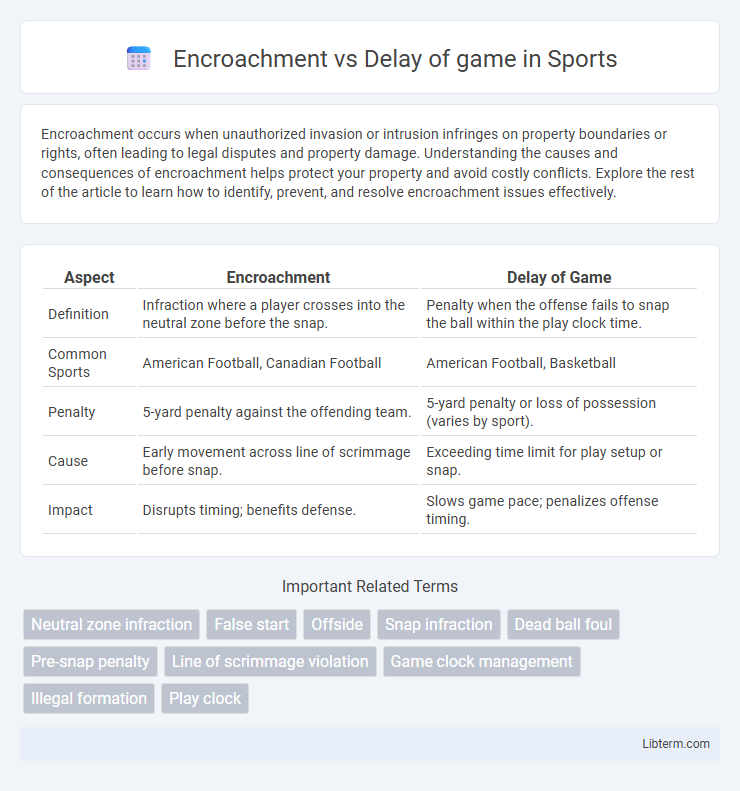 Encroachment vs Delay of game in Sports

Encroachment occurs when unauthorized invasion or intrusion infringes on property boundaries or rights, often leading to legal disputes and property damage. Understanding the causes and consequences of encroachment helps protect your property and avoid costly conflicts. Explore the rest of the article to learn how to identify, prevent, and resolve encroachment issues effectively.

| Aspect | Encroachment | Delay of Game |
|---|---|---|
| Definition | Infraction where a player crosses into the neutral zone before the snap. | Penalty when the offense fails to snap the ball within the play clock time. |
| Common Sports | American Football, Canadian Football | American Football, Basketball |
| Penalty | 5-yard penalty against the offending team. | 5-yard penalty or loss of possession (varies by sport). |
| Cause | Early movement across line of scrimmage before snap. | Exceeding time limit for play setup or snap. |
| Impact | Disrupts timing; benefits defense. | Slows game pace; penalizes offense timing. |

Important Related Terms

Neutral zone infraction
False start
Offside
Snap infraction
Dead ball foul
Pre-snap penalty
Line of scrimmage violation
Game clock management
Illegal formation
Play clock

Libterm.com