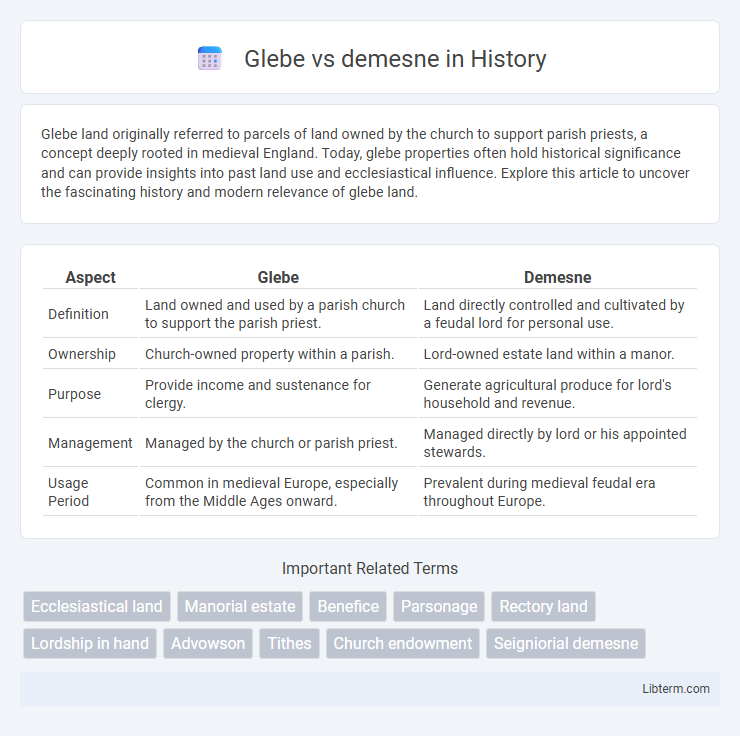 Glebe vs demesne in History

Glebe land originally referred to parcels of land owned by the church to support parish priests, a concept deeply rooted in medieval England. Today, glebe properties often hold historical significance and can provide insights into past land use and ecclesiastical influence. Explore this article to uncover the fascinating history and modern relevance of glebe land.

| Aspect | Glebe | Demesne |
|---|---|---|
| Definition | Land owned and used by a parish church to support the parish priest. | Land directly controlled and cultivated by a feudal lord for personal use. |
| Ownership | Church-owned property within a parish. | Lord-owned estate land within a manor. |
| Purpose | Provide income and sustenance for clergy. | Generate agricultural produce for lord's household and revenue. |
| Management | Managed by the church or parish priest. | Managed directly by lord or his appointed stewards. |
| Usage Period | Common in medieval Europe, especially from the Middle Ages onward. | Prevalent during medieval feudal era throughout Europe. |

Important Related Terms

Ecclesiastical land
Manorial estate
Benefice
Parsonage
Rectory land
Lordship in hand
Advowson
Tithes
Church endowment
Seigniorial demesne

Libterm.com