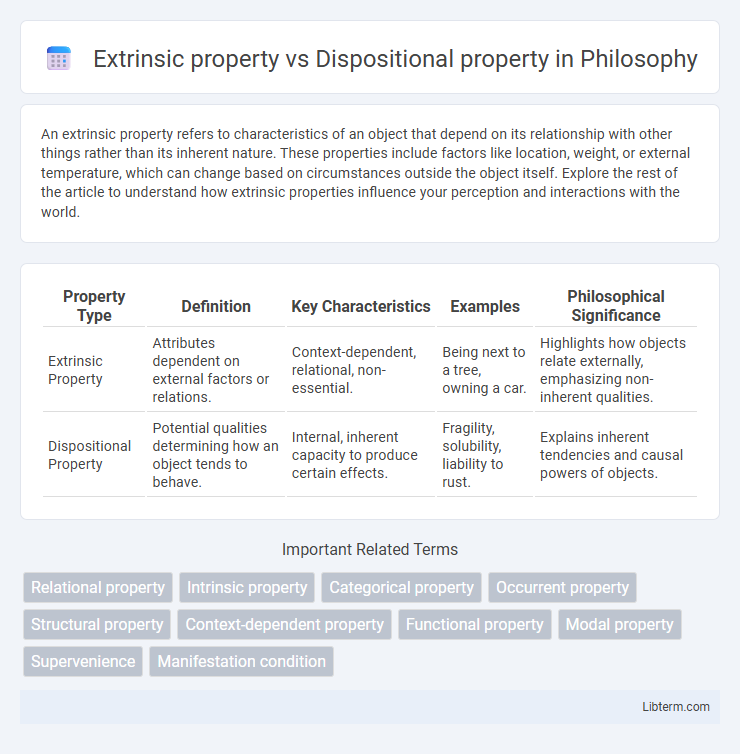 Extrinsic property vs Dispositional property in Philosophy

An extrinsic property refers to characteristics of an object that depend on its relationship with other things rather than its inherent nature. These properties include factors like location, weight, or external temperature, which can change based on circumstances outside the object itself. Explore the rest of the article to understand how extrinsic properties influence your perception and interactions with the world.

| Property Type | Definition | Key Characteristics | Examples | Philosophical Significance |
|---|---|---|---|---|
| Extrinsic Property | Attributes dependent on external factors or relations. | Context-dependent, relational, non-essential. | Being next to a tree, owning a car. | Highlights how objects relate externally, emphasizing non-inherent qualities. |
| Dispositional Property | Potential qualities determining how an object tends to behave. | Internal, inherent capacity to produce certain effects. | Fragility, solubility, liability to rust. | Explains inherent tendencies and causal powers of objects. |

Important Related Terms

Relational property
Intrinsic property
Categorical property
Occurrent property
Structural property
Context-dependent property
Functional property
Modal property
Supervenience
Manifestation condition

Libterm.com