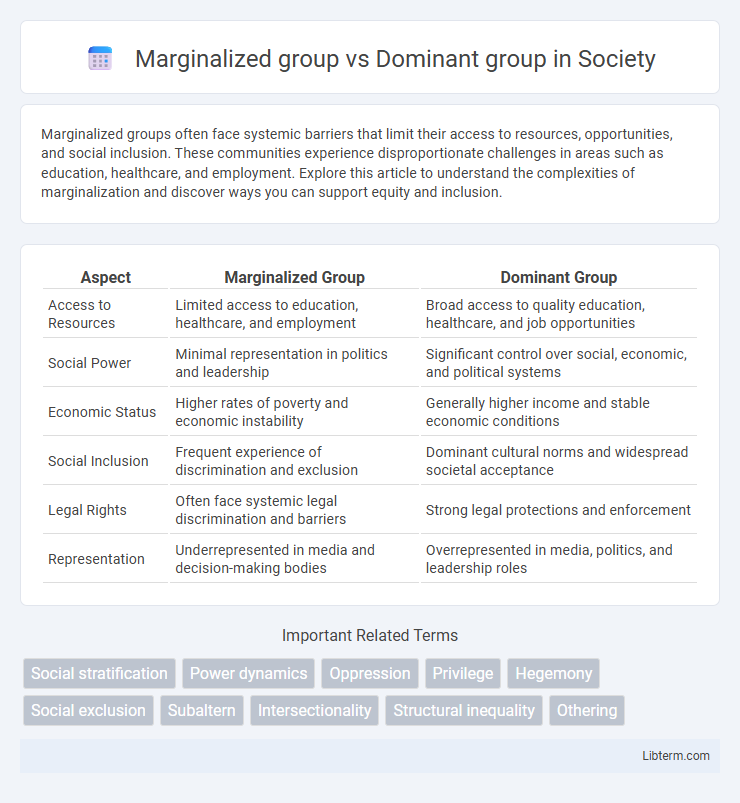 Marginalized group vs Dominant group in Society

Marginalized groups often face systemic barriers that limit their access to resources, opportunities, and social inclusion. These communities experience disproportionate challenges in areas such as education, healthcare, and employment. Explore this article to understand the complexities of marginalization and discover ways you can support equity and inclusion.

| Aspect | Marginalized Group | Dominant Group |
|---|---|---|
| Access to Resources | Limited access to education, healthcare, and employment | Broad access to quality education, healthcare, and job opportunities |
| Social Power | Minimal representation in politics and leadership | Significant control over social, economic, and political systems |
| Economic Status | Higher rates of poverty and economic instability | Generally higher income and stable economic conditions |
| Social Inclusion | Frequent experience of discrimination and exclusion | Dominant cultural norms and widespread societal acceptance |
| Legal Rights | Often face systemic legal discrimination and barriers | Strong legal protections and enforcement |
| Representation | Underrepresented in media and decision-making bodies | Overrepresented in media, politics, and leadership roles |

Important Related Terms

Social stratification
Power dynamics
Oppression
Privilege
Hegemony
Social exclusion
Subaltern
Intersectionality
Structural inequality
Othering

Libterm.com