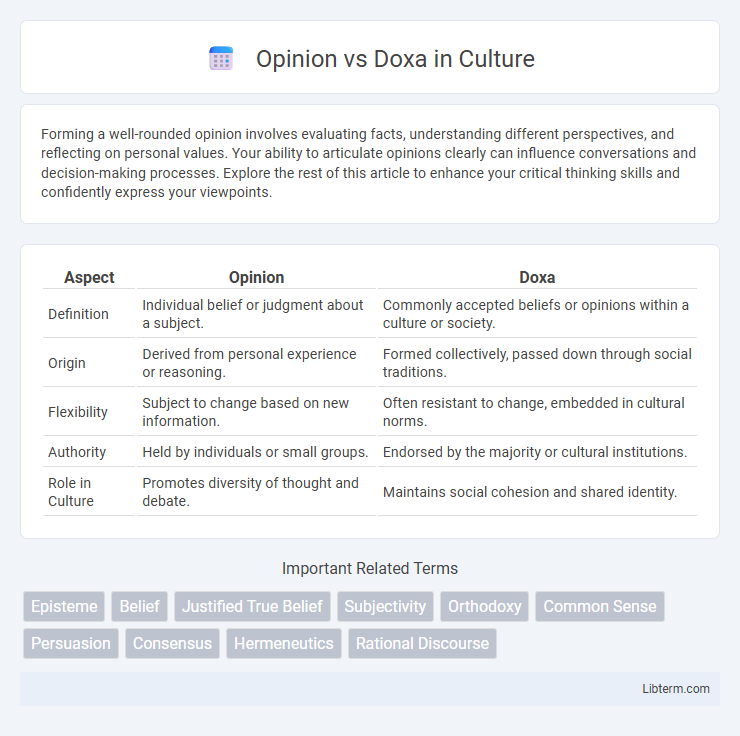 Opinion vs Doxa in Culture

Forming a well-rounded opinion involves evaluating facts, understanding different perspectives, and reflecting on personal values. Your ability to articulate opinions clearly can influence conversations and decision-making processes. Explore the rest of this article to enhance your critical thinking skills and confidently express your viewpoints.

| Aspect | Opinion | Doxa |
|---|---|---|
| Definition | Individual belief or judgment about a subject. | Commonly accepted beliefs or opinions within a culture or society. |
| Origin | Derived from personal experience or reasoning. | Formed collectively, passed down through social traditions. |
| Flexibility | Subject to change based on new information. | Often resistant to change, embedded in cultural norms. |
| Authority | Held by individuals or small groups. | Endorsed by the majority or cultural institutions. |
| Role in Culture | Promotes diversity of thought and debate. | Maintains social cohesion and shared identity. |

Important Related Terms

Episteme Belief Justified True Belief Subjectivity Orthodoxy Common Sense Persuasion Consensus Hermeneutics Rational Discourse

Libterm.com