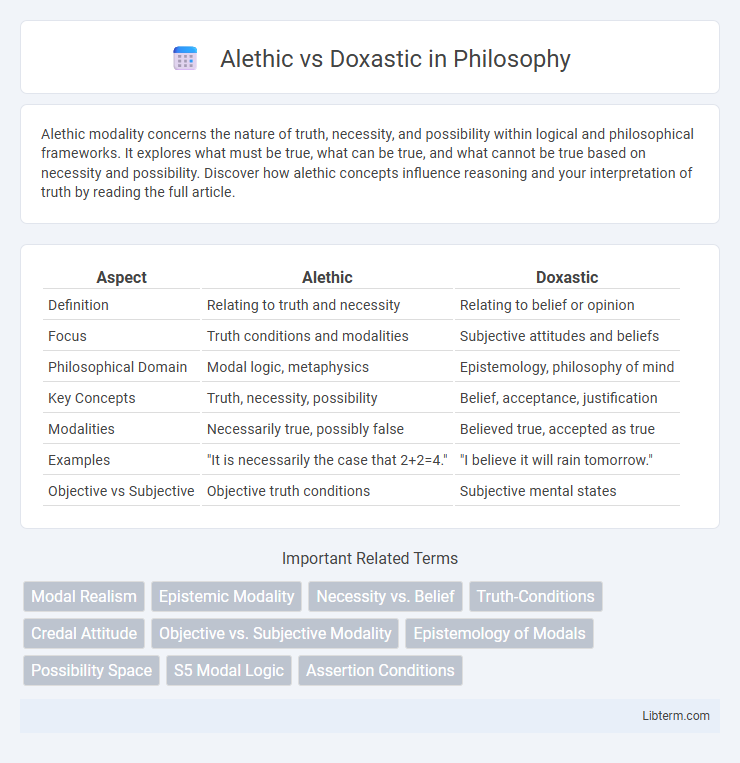 Alethic vs Doxastic in Philosophy

Alethic modality concerns the nature of truth, necessity, and possibility within logical and philosophical frameworks. It explores what must be true, what can be true, and what cannot be true based on necessity and possibility. Discover how alethic concepts influence reasoning and your interpretation of truth by reading the full article.

| Aspect | Alethic | Doxastic |
|---|---|---|
| Definition | Relating to truth and necessity | Relating to belief or opinion |
| Focus | Truth conditions and modalities | Subjective attitudes and beliefs |
| Philosophical Domain | Modal logic, metaphysics | Epistemology, philosophy of mind |
| Key Concepts | Truth, necessity, possibility | Belief, acceptance, justification |
| Modalities | Necessarily true, possibly false | Believed true, accepted as true |
| Examples | "It is necessarily the case that 2+2=4." | "I believe it will rain tomorrow." |
| Objective vs Subjective | Objective truth conditions | Subjective mental states |

Important Related Terms

Modal Realism
Epistemic Modality
Necessity vs. Belief
Truth-Conditions
Credal Attitude
Objective vs. Subjective Modality
Epistemology of Modals
Possibility Space
S5 Modal Logic
Assertion Conditions

Libterm.com