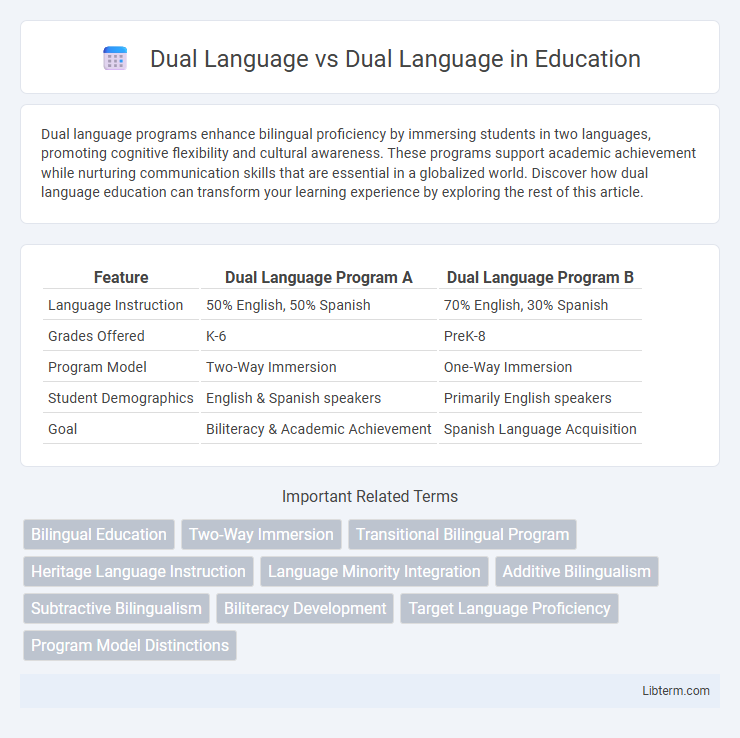 Dual Language vs Dual Language in Education

Dual language programs enhance bilingual proficiency by immersing students in two languages, promoting cognitive flexibility and cultural awareness. These programs support academic achievement while nurturing communication skills that are essential in a globalized world. Discover how dual language education can transform your learning experience by exploring the rest of this article.

| Feature | Dual Language Program A | Dual Language Program B |
|---|---|---|
| Language Instruction | 50% English, 50% Spanish | 70% English, 30% Spanish |
| Grades Offered | K-6 | PreK-8 |
| Program Model | Two-Way Immersion | One-Way Immersion |
| Student Demographics | English & Spanish speakers | Primarily English speakers |
| Goal | Biliteracy & Academic Achievement | Spanish Language Acquisition |

Important Related Terms

Bilingual Education
Two-Way Immersion
Transitional Bilingual Program
Heritage Language Instruction
Language Minority Integration
Additive Bilingualism
Subtractive Bilingualism
Biliteracy Development
Target Language Proficiency
Program Model Distinctions

Libterm.com