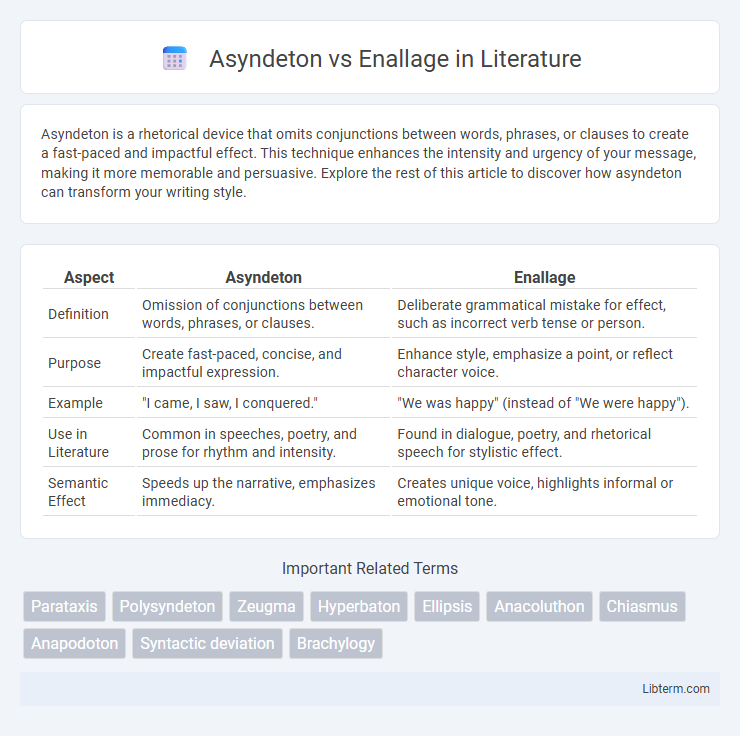 Asyndeton vs Enallage in Literature

Asyndeton is a rhetorical device that omits conjunctions between words, phrases, or clauses to create a fast-paced and impactful effect. This technique enhances the intensity and urgency of your message, making it more memorable and persuasive. Explore the rest of this article to discover how asyndeton can transform your writing style.

| Aspect | Asyndeton | Enallage |
|---|---|---|
| Definition | Omission of conjunctions between words, phrases, or clauses. | Deliberate grammatical mistake for effect, such as incorrect verb tense or person. |
| Purpose | Create fast-paced, concise, and impactful expression. | Enhance style, emphasize a point, or reflect character voice. |
| Example | "I came, I saw, I conquered." | "We was happy" (instead of "We were happy"). |
| Use in Literature | Common in speeches, poetry, and prose for rhythm and intensity. | Found in dialogue, poetry, and rhetorical speech for stylistic effect. |
| Semantic Effect | Speeds up the narrative, emphasizes immediacy. | Creates unique voice, highlights informal or emotional tone. |

Important Related Terms

Parataxis Polysyndeton Zeugma Hyperbaton Ellipsis Anacoluthon Chiasmus Anapodoton Syntactic deviation Brachylogy

Libterm.com