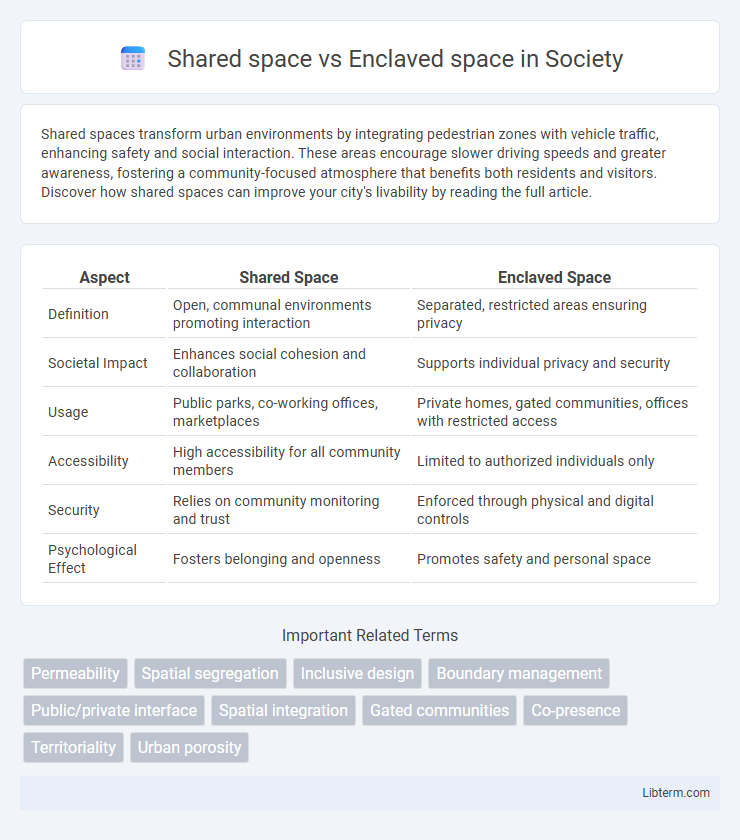 Shared space vs Enclaved space in Society

Shared spaces transform urban environments by integrating pedestrian zones with vehicle traffic, enhancing safety and social interaction. These areas encourage slower driving speeds and greater awareness, fostering a community-focused atmosphere that benefits both residents and visitors. Discover how shared spaces can improve your city's livability by reading the full article.

| Aspect | Shared Space | Enclaved Space |
|---|---|---|
| Definition | Open, communal environments promoting interaction | Separated, restricted areas ensuring privacy |
| Societal Impact | Enhances social cohesion and collaboration | Supports individual privacy and security |
| Usage | Public parks, co-working offices, marketplaces | Private homes, gated communities, offices with restricted access |
| Accessibility | High accessibility for all community members | Limited to authorized individuals only |
| Security | Relies on community monitoring and trust | Enforced through physical and digital controls |
| Psychological Effect | Fosters belonging and openness | Promotes safety and personal space |

Important Related Terms

Permeability
Spatial segregation
Inclusive design
Boundary management
Public/private interface
Spatial integration
Gated communities
Co-presence
Territoriality
Urban porosity

Libterm.com