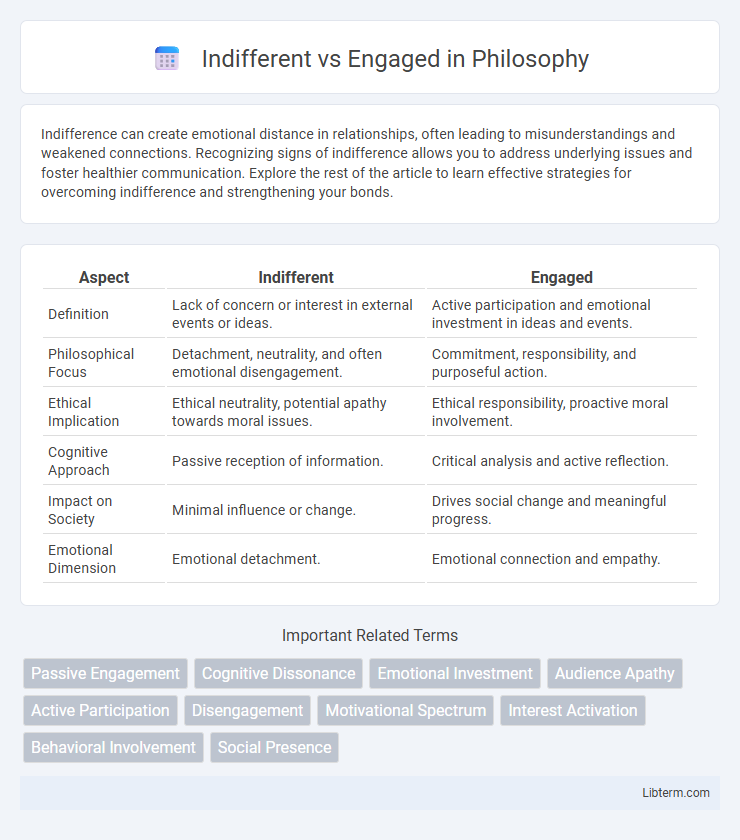 Indifferent vs Engaged in Philosophy

Indifference can create emotional distance in relationships, often leading to misunderstandings and weakened connections. Recognizing signs of indifference allows you to address underlying issues and foster healthier communication. Explore the rest of the article to learn effective strategies for overcoming indifference and strengthening your bonds.

| Aspect | Indifferent | Engaged |
|---|---|---|
| Definition | Lack of concern or interest in external events or ideas. | Active participation and emotional investment in ideas and events. |
| Philosophical Focus | Detachment, neutrality, and often emotional disengagement. | Commitment, responsibility, and purposeful action. |
| Ethical Implication | Ethical neutrality, potential apathy towards moral issues. | Ethical responsibility, proactive moral involvement. |
| Cognitive Approach | Passive reception of information. | Critical analysis and active reflection. |
| Impact on Society | Minimal influence or change. | Drives social change and meaningful progress. |
| Emotional Dimension | Emotional detachment. | Emotional connection and empathy. |

Important Related Terms

Passive Engagement
Cognitive Dissonance
Emotional Investment
Audience Apathy
Active Participation
Disengagement
Motivational Spectrum
Interest Activation
Behavioral Involvement
Social Presence

Libterm.com