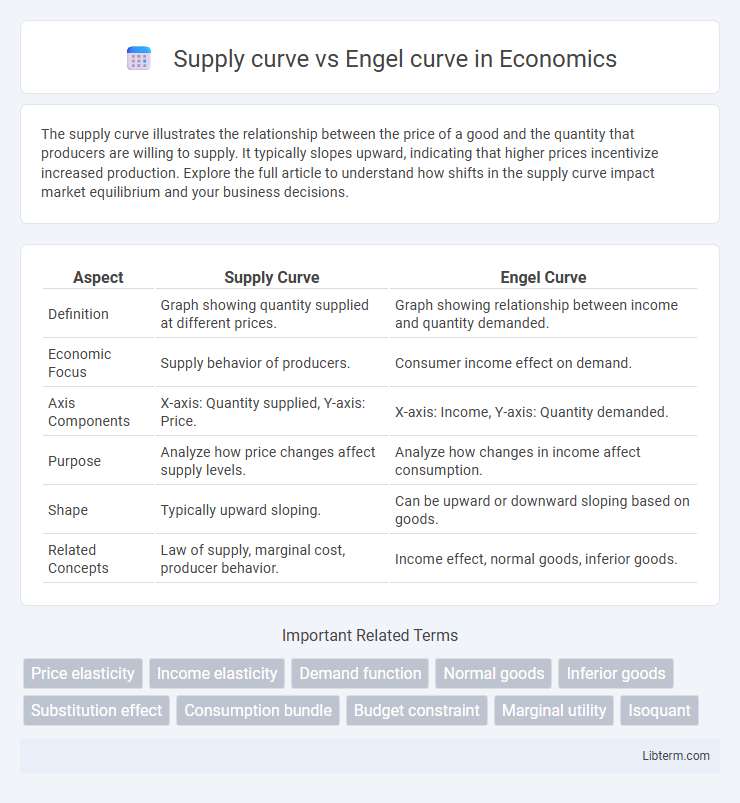 Supply curve vs Engel curve in Economics

The supply curve illustrates the relationship between the price of a good and the quantity that producers are willing to supply. It typically slopes upward, indicating that higher prices incentivize increased production. Explore the full article to understand how shifts in the supply curve impact market equilibrium and your business decisions.

| Aspect | Supply Curve | Engel Curve |
|---|---|---|
| Definition | Graph showing quantity supplied at different prices. | Graph showing relationship between income and quantity demanded. |
| Economic Focus | Supply behavior of producers. | Consumer income effect on demand. |
| Axis Components | X-axis: Quantity supplied, Y-axis: Price. | X-axis: Income, Y-axis: Quantity demanded. |
| Purpose | Analyze how price changes affect supply levels. | Analyze how changes in income affect consumption. |
| Shape | Typically upward sloping. | Can be upward or downward sloping based on goods. |
| Related Concepts | Law of supply, marginal cost, producer behavior. | Income effect, normal goods, inferior goods. |

Important Related Terms

Price elasticity
Income elasticity
Demand function
Normal goods
Inferior goods
Substitution effect
Consumption bundle
Budget constraint
Marginal utility
Isoquant

Libterm.com