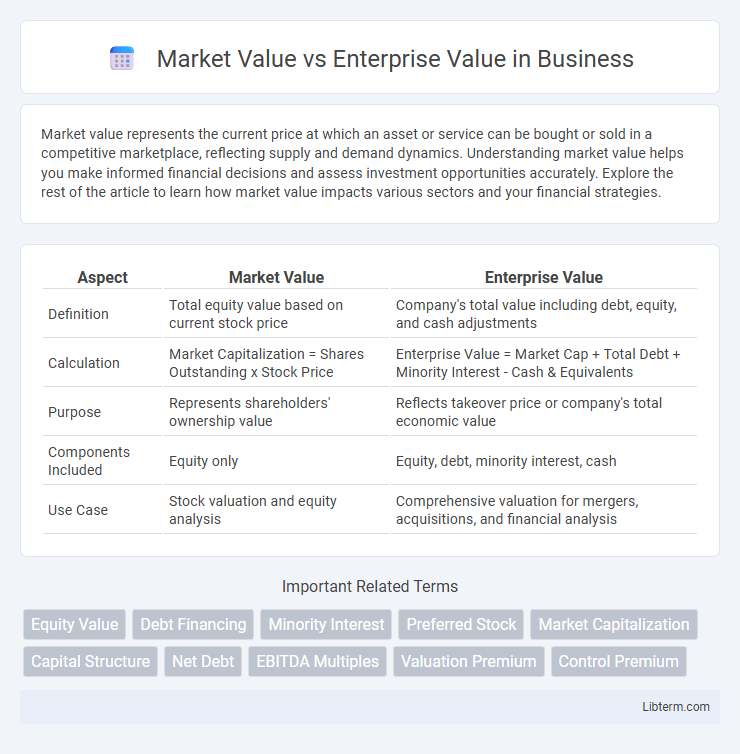 Market Value vs Enterprise Value in Business

Market value represents the current price at which an asset or service can be bought or sold in a competitive marketplace, reflecting supply and demand dynamics. Understanding market value helps you make informed financial decisions and assess investment opportunities accurately. Explore the rest of the article to learn how market value impacts various sectors and your financial strategies.

| Aspect | Market Value | Enterprise Value |
|---|---|---|
| Definition | Total equity value based on current stock price | Company's total value including debt, equity, and cash adjustments |
| Calculation | Market Capitalization = Shares Outstanding x Stock Price | Enterprise Value = Market Cap + Total Debt + Minority Interest - Cash & Equivalents |
| Purpose | Represents shareholders' ownership value | Reflects takeover price or company's total economic value |
| Components Included | Equity only | Equity, debt, minority interest, cash |
| Use Case | Stock valuation and equity analysis | Comprehensive valuation for mergers, acquisitions, and financial analysis |

Important Related Terms

Equity Value
Debt Financing
Minority Interest
Preferred Stock
Market Capitalization
Capital Structure
Net Debt
EBITDA Multiples
Valuation Premium
Control Premium

Libterm.com