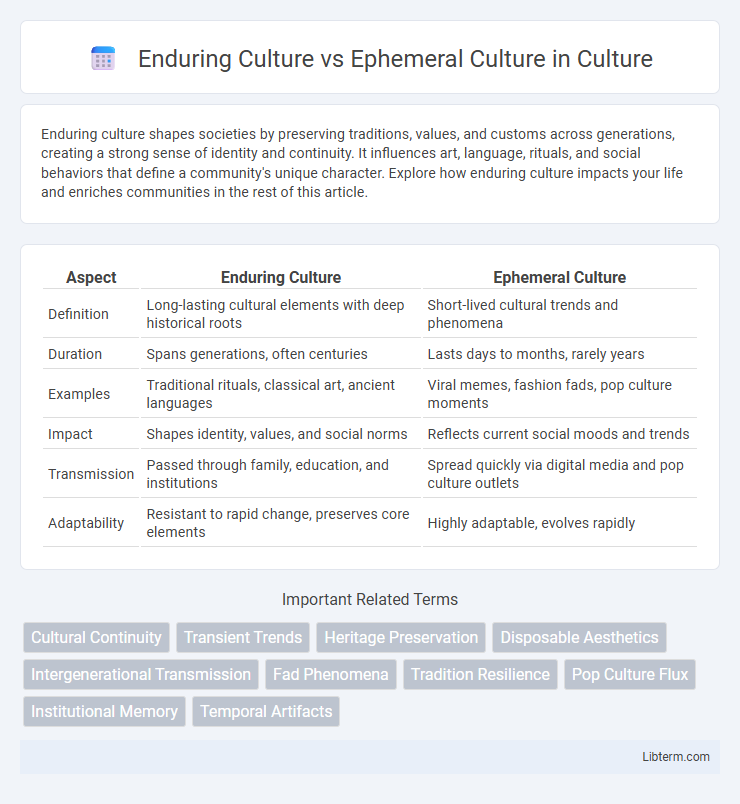 Enduring Culture vs Ephemeral Culture in Culture

Enduring culture shapes societies by preserving traditions, values, and customs across generations, creating a strong sense of identity and continuity. It influences art, language, rituals, and social behaviors that define a community's unique character. Explore how enduring culture impacts your life and enriches communities in the rest of this article.

| Aspect | Enduring Culture | Ephemeral Culture |
|---|---|---|
| Definition | Long-lasting cultural elements with deep historical roots | Short-lived cultural trends and phenomena |
| Duration | Spans generations, often centuries | Lasts days to months, rarely years |
| Examples | Traditional rituals, classical art, ancient languages | Viral memes, fashion fads, pop culture moments |
| Impact | Shapes identity, values, and social norms | Reflects current social moods and trends |
| Transmission | Passed through family, education, and institutions | Spread quickly via digital media and pop culture outlets |
| Adaptability | Resistant to rapid change, preserves core elements | Highly adaptable, evolves rapidly |

Important Related Terms

Cultural Continuity
Transient Trends
Heritage Preservation
Disposable Aesthetics
Intergenerational Transmission
Fad Phenomena
Tradition Resilience
Pop Culture Flux
Institutional Memory
Temporal Artifacts

Libterm.com