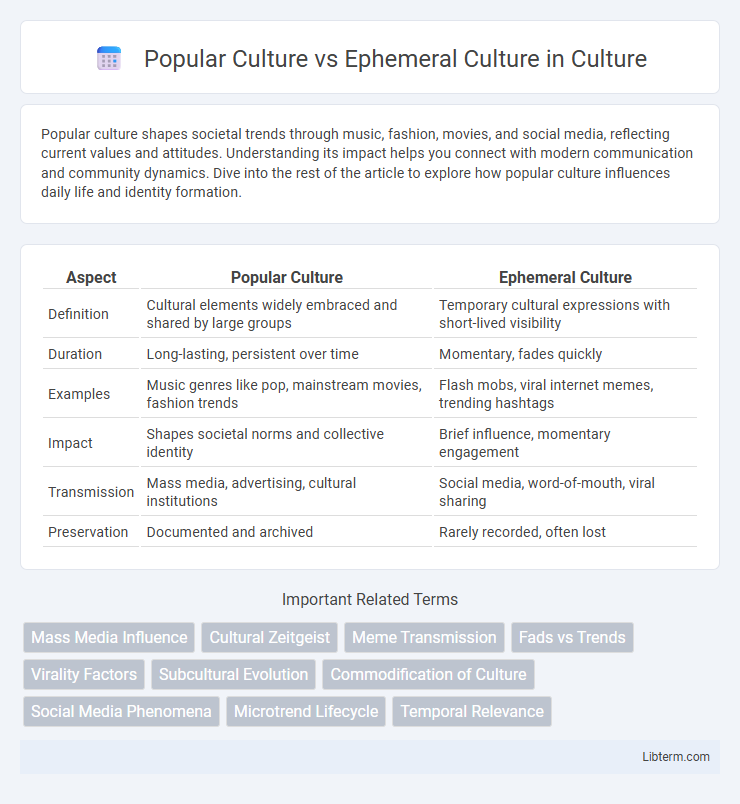 Popular Culture vs Ephemeral Culture in Culture

Popular culture shapes societal trends through music, fashion, movies, and social media, reflecting current values and attitudes. Understanding its impact helps you connect with modern communication and community dynamics. Dive into the rest of the article to explore how popular culture influences daily life and identity formation.

| Aspect | Popular Culture | Ephemeral Culture |
|---|---|---|
| Definition | Cultural elements widely embraced and shared by large groups | Temporary cultural expressions with short-lived visibility |
| Duration | Long-lasting, persistent over time | Momentary, fades quickly |
| Examples | Music genres like pop, mainstream movies, fashion trends | Flash mobs, viral internet memes, trending hashtags |
| Impact | Shapes societal norms and collective identity | Brief influence, momentary engagement |
| Transmission | Mass media, advertising, cultural institutions | Social media, word-of-mouth, viral sharing |
| Preservation | Documented and archived | Rarely recorded, often lost |

Important Related Terms

Mass Media Influence
Cultural Zeitgeist
Meme Transmission
Fads vs Trends
Virality Factors
Subcultural Evolution
Commodification of Culture
Social Media Phenomena
Microtrend Lifecycle
Temporal Relevance

Libterm.com