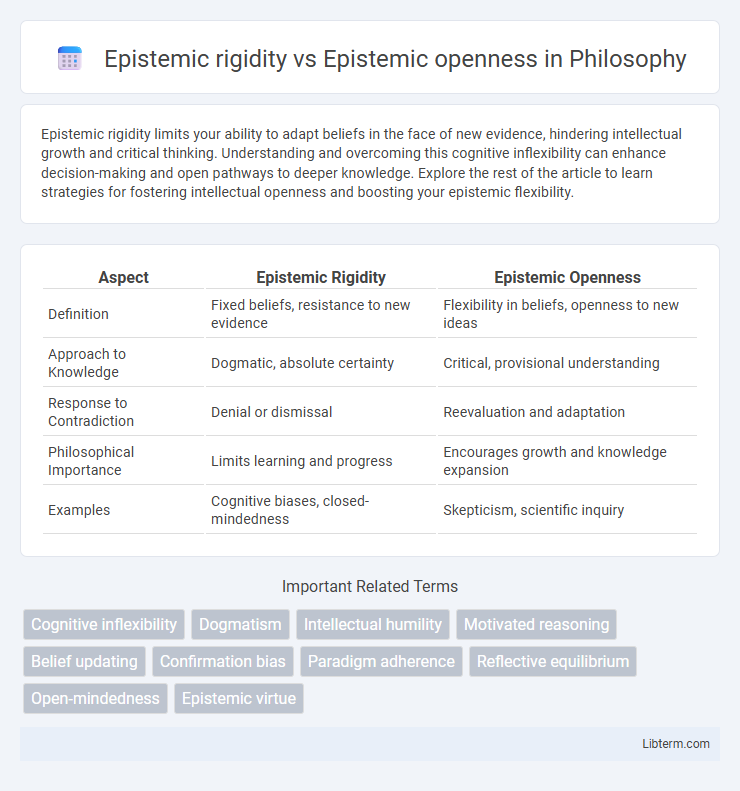 Epistemic rigidity vs Epistemic openness in Philosophy

Epistemic rigidity limits your ability to adapt beliefs in the face of new evidence, hindering intellectual growth and critical thinking. Understanding and overcoming this cognitive inflexibility can enhance decision-making and open pathways to deeper knowledge. Explore the rest of the article to learn strategies for fostering intellectual openness and boosting your epistemic flexibility.

| Aspect | Epistemic Rigidity | Epistemic Openness |
|---|---|---|
| Definition | Fixed beliefs, resistance to new evidence | Flexibility in beliefs, openness to new ideas |
| Approach to Knowledge | Dogmatic, absolute certainty | Critical, provisional understanding |
| Response to Contradiction | Denial or dismissal | Reevaluation and adaptation |
| Philosophical Importance | Limits learning and progress | Encourages growth and knowledge expansion |
| Examples | Cognitive biases, closed-mindedness | Skepticism, scientific inquiry |

Important Related Terms

Cognitive inflexibility
Dogmatism
Intellectual humility
Motivated reasoning
Belief updating
Confirmation bias
Paradigm adherence
Reflective equilibrium
Open-mindedness
Epistemic virtue

Libterm.com