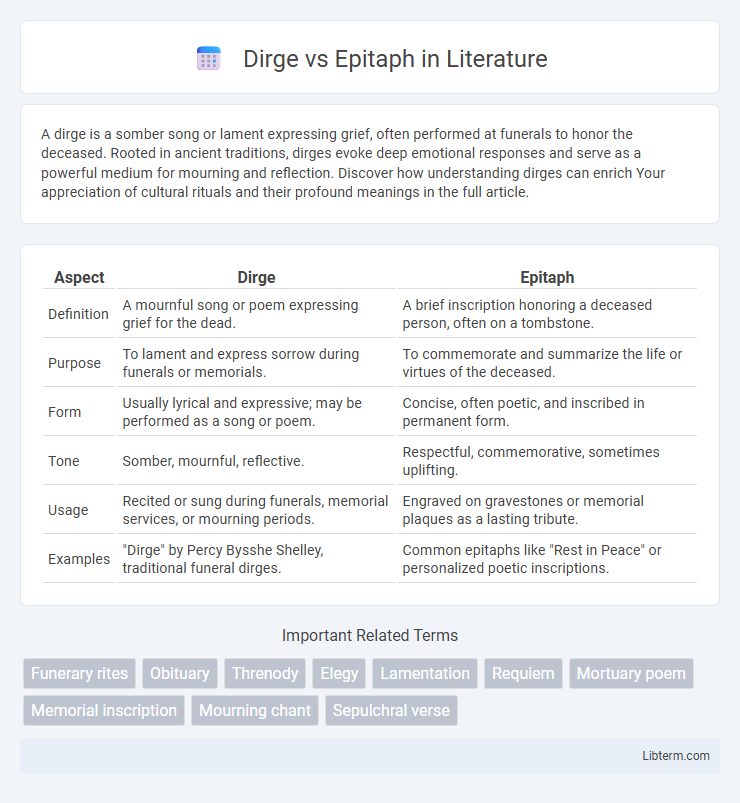 Dirge vs Epitaph in Literature

A dirge is a somber song or lament expressing grief, often performed at funerals to honor the deceased. Rooted in ancient traditions, dirges evoke deep emotional responses and serve as a powerful medium for mourning and reflection. Discover how understanding dirges can enrich Your appreciation of cultural rituals and their profound meanings in the full article.

| Aspect | Dirge | Epitaph |
|---|---|---|
| Definition | A mournful song or poem expressing grief for the dead. | A brief inscription honoring a deceased person, often on a tombstone. |
| Purpose | To lament and express sorrow during funerals or memorials. | To commemorate and summarize the life or virtues of the deceased. |
| Form | Usually lyrical and expressive; may be performed as a song or poem. | Concise, often poetic, and inscribed in permanent form. |
| Tone | Somber, mournful, reflective. | Respectful, commemorative, sometimes uplifting. |
| Usage | Recited or sung during funerals, memorial services, or mourning periods. | Engraved on gravestones or memorial plaques as a lasting tribute. |
| Examples | "Dirge" by Percy Bysshe Shelley, traditional funeral dirges. | Common epitaphs like "Rest in Peace" or personalized poetic inscriptions. |

Important Related Terms

Funerary rites
Obituary
Threnody
Elegy
Lamentation
Requiem
Mortuary poem
Memorial inscription
Mourning chant
Sepulchral verse

Libterm.com