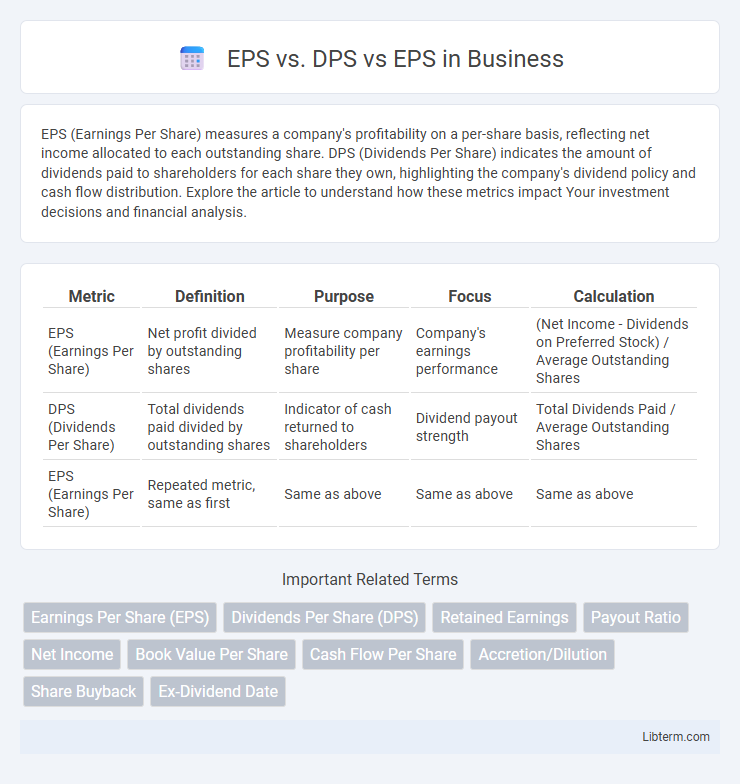 EPS vs. DPS vs EPS in Business

EPS (Earnings Per Share) measures a company's profitability on a per-share basis, reflecting net income allocated to each outstanding share. DPS (Dividends Per Share) indicates the amount of dividends paid to shareholders for each share they own, highlighting the company's dividend policy and cash flow distribution. Explore the article to understand how these metrics impact Your investment decisions and financial analysis.

| Metric | Definition | Purpose | Focus | Calculation |
|---|---|---|---|---|
| EPS (Earnings Per Share) | Net profit divided by outstanding shares | Measure company profitability per share | Company's earnings performance | (Net Income - Dividends on Preferred Stock) / Average Outstanding Shares |
| DPS (Dividends Per Share) | Total dividends paid divided by outstanding shares | Indicator of cash returned to shareholders | Dividend payout strength | Total Dividends Paid / Average Outstanding Shares |
| EPS (Earnings Per Share) | Repeated metric, same as first | Same as above | Same as above | Same as above |

Important Related Terms

Earnings Per Share (EPS) Dividends Per Share (DPS) Retained Earnings Payout Ratio Net Income Book Value Per Share Cash Flow Per Share Accretion/Dilution Share Buyback Ex-Dividend Date

Libterm.com