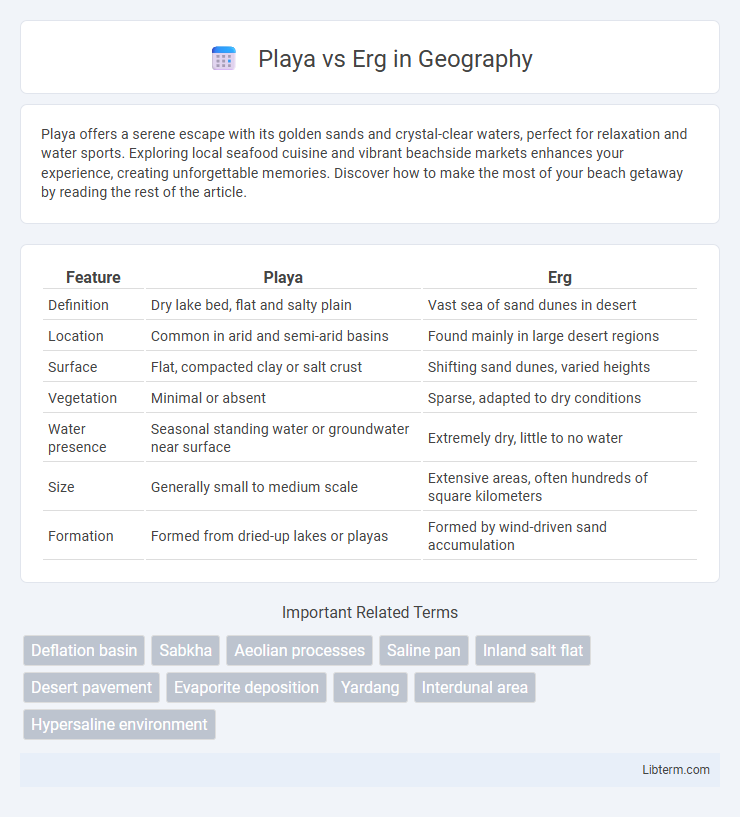 Playa vs Erg in Geography

Playa offers a serene escape with its golden sands and crystal-clear waters, perfect for relaxation and water sports. Exploring local seafood cuisine and vibrant beachside markets enhances your experience, creating unforgettable memories. Discover how to make the most of your beach getaway by reading the rest of the article.

| Feature | Playa | Erg |
|---|---|---|
| Definition | Dry lake bed, flat and salty plain | Vast sea of sand dunes in desert |
| Location | Common in arid and semi-arid basins | Found mainly in large desert regions |
| Surface | Flat, compacted clay or salt crust | Shifting sand dunes, varied heights |
| Vegetation | Minimal or absent | Sparse, adapted to dry conditions |
| Water presence | Seasonal standing water or groundwater near surface | Extremely dry, little to no water |
| Size | Generally small to medium scale | Extensive areas, often hundreds of square kilometers |
| Formation | Formed from dried-up lakes or playas | Formed by wind-driven sand accumulation |

Important Related Terms

Deflation basin
Sabkha
Aeolian processes
Saline pan
Inland salt flat
Desert pavement
Evaporite deposition
Yardang
Interdunal area
Hypersaline environment

Libterm.com