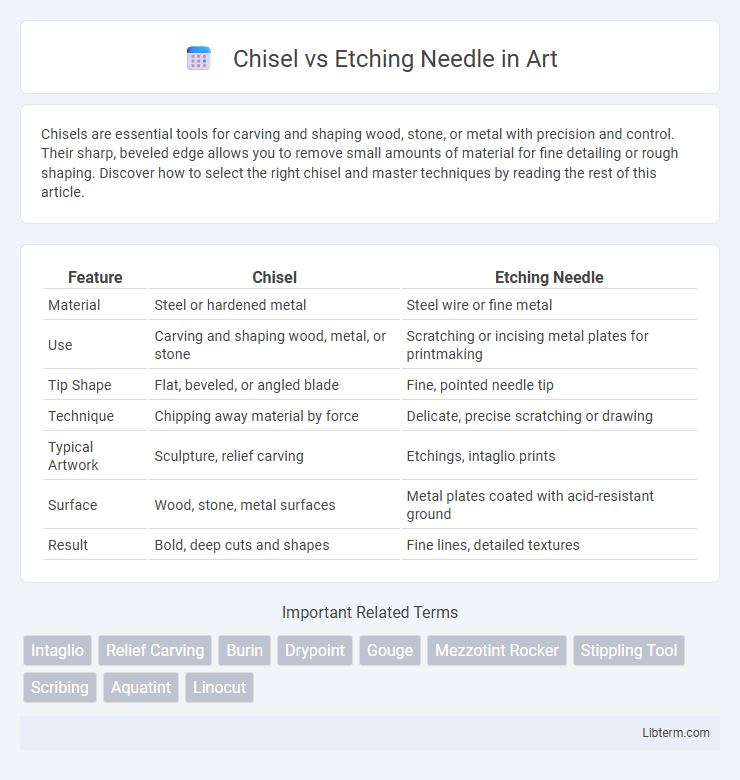 Chisel vs Etching Needle in Art

Chisels are essential tools for carving and shaping wood, stone, or metal with precision and control. Their sharp, beveled edge allows you to remove small amounts of material for fine detailing or rough shaping. Discover how to select the right chisel and master techniques by reading the rest of this article.

| Feature | Chisel | Etching Needle |
|---|---|---|
| Material | Steel or hardened metal | Steel wire or fine metal |
| Use | Carving and shaping wood, metal, or stone | Scratching or incising metal plates for printmaking |
| Tip Shape | Flat, beveled, or angled blade | Fine, pointed needle tip |
| Technique | Chipping away material by force | Delicate, precise scratching or drawing |
| Typical Artwork | Sculpture, relief carving | Etchings, intaglio prints |
| Surface | Wood, stone, metal surfaces | Metal plates coated with acid-resistant ground |
| Result | Bold, deep cuts and shapes | Fine lines, detailed textures |

Important Related Terms

Intaglio
Relief Carving
Burin
Drypoint
Gouge
Mezzotint Rocker
Stippling Tool
Scribing
Aquatint
Linocut

Libterm.com