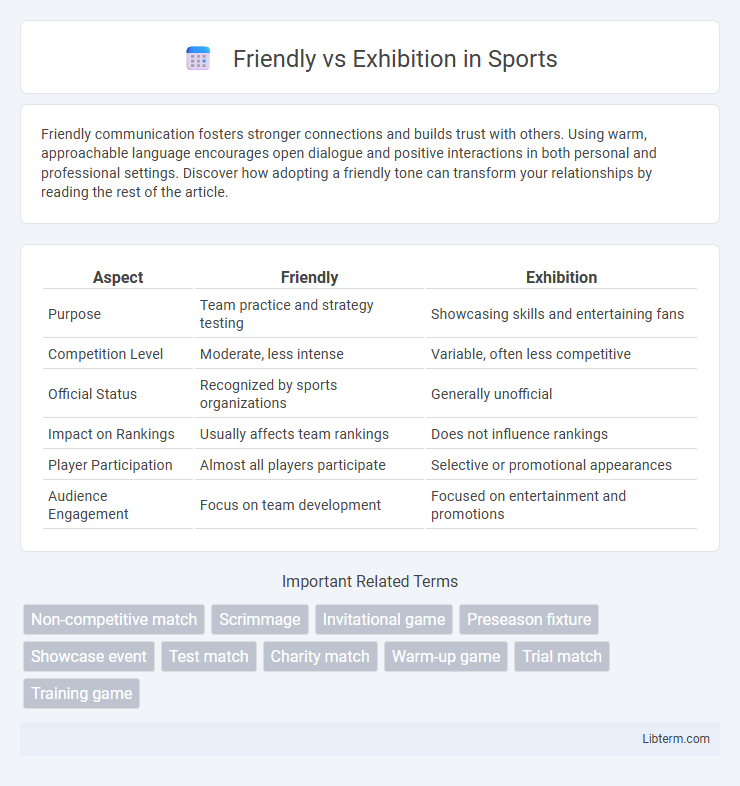 Friendly vs Exhibition in Sports

Friendly communication fosters stronger connections and builds trust with others. Using warm, approachable language encourages open dialogue and positive interactions in both personal and professional settings. Discover how adopting a friendly tone can transform your relationships by reading the rest of the article.

| Aspect | Friendly | Exhibition |
|---|---|---|
| Purpose | Team practice and strategy testing | Showcasing skills and entertaining fans |
| Competition Level | Moderate, less intense | Variable, often less competitive |
| Official Status | Recognized by sports organizations | Generally unofficial |
| Impact on Rankings | Usually affects team rankings | Does not influence rankings |
| Player Participation | Almost all players participate | Selective or promotional appearances |
| Audience Engagement | Focus on team development | Focused on entertainment and promotions |

Important Related Terms

Non-competitive match
Scrimmage
Invitational game
Preseason fixture
Showcase event
Test match
Charity match
Warm-up game
Trial match
Training game

Libterm.com