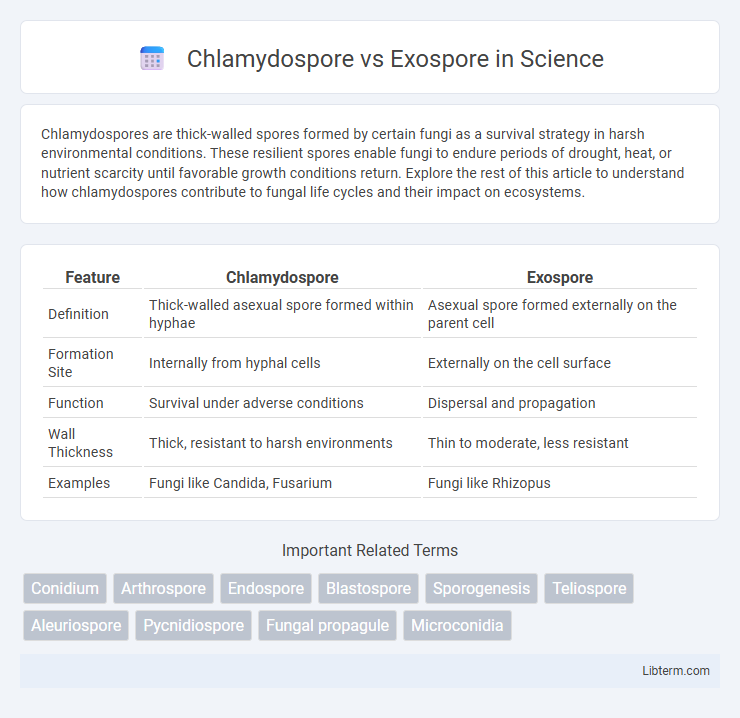 Chlamydospore vs Exospore in Science

Chlamydospores are thick-walled spores formed by certain fungi as a survival strategy in harsh environmental conditions. These resilient spores enable fungi to endure periods of drought, heat, or nutrient scarcity until favorable growth conditions return. Explore the rest of this article to understand how chlamydospores contribute to fungal life cycles and their impact on ecosystems.

| Feature | Chlamydospore | Exospore |
|---|---|---|
| Definition | Thick-walled asexual spore formed within hyphae | Asexual spore formed externally on the parent cell |
| Formation Site | Internally from hyphal cells | Externally on the cell surface |
| Function | Survival under adverse conditions | Dispersal and propagation |
| Wall Thickness | Thick, resistant to harsh environments | Thin to moderate, less resistant |
| Examples | Fungi like Candida, Fusarium | Fungi like Rhizopus |

Important Related Terms

Conidium Arthrospore Endospore Blastospore Sporogenesis Teliospore Aleuriospore Pycnidiospore Fungal propagule Microconidia

Libterm.com