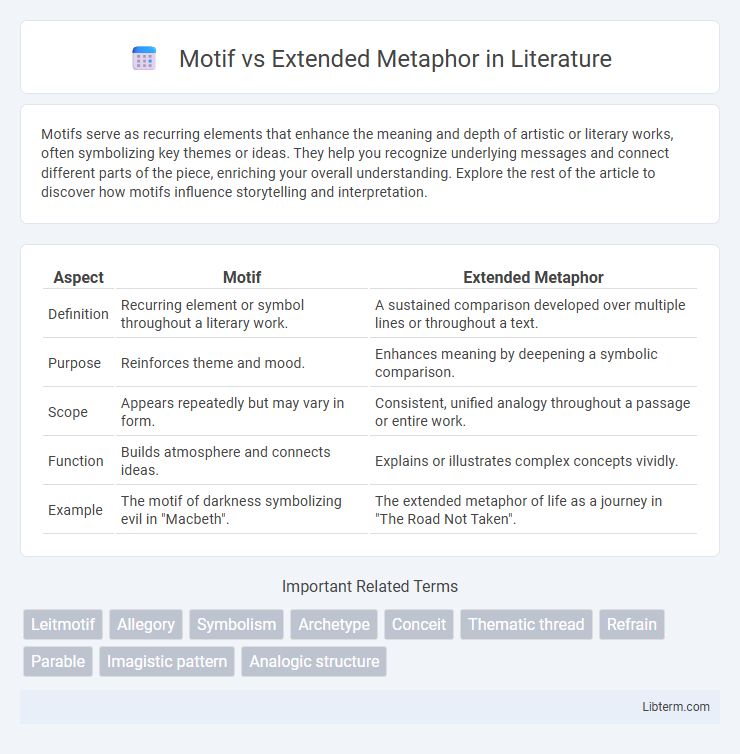 Motif vs Extended Metaphor in Literature

Motifs serve as recurring elements that enhance the meaning and depth of artistic or literary works, often symbolizing key themes or ideas. They help you recognize underlying messages and connect different parts of the piece, enriching your overall understanding. Explore the rest of the article to discover how motifs influence storytelling and interpretation.

| Aspect | Motif | Extended Metaphor |
|---|---|---|
| Definition | Recurring element or symbol throughout a literary work. | A sustained comparison developed over multiple lines or throughout a text. |
| Purpose | Reinforces theme and mood. | Enhances meaning by deepening a symbolic comparison. |
| Scope | Appears repeatedly but may vary in form. | Consistent, unified analogy throughout a passage or entire work. |
| Function | Builds atmosphere and connects ideas. | Explains or illustrates complex concepts vividly. |
| Example | The motif of darkness symbolizing evil in "Macbeth". | The extended metaphor of life as a journey in "The Road Not Taken". |

Important Related Terms

Leitmotif Allegory Symbolism Archetype Conceit Thematic thread Refrain Parable Imagistic pattern Analogic structure

Libterm.com