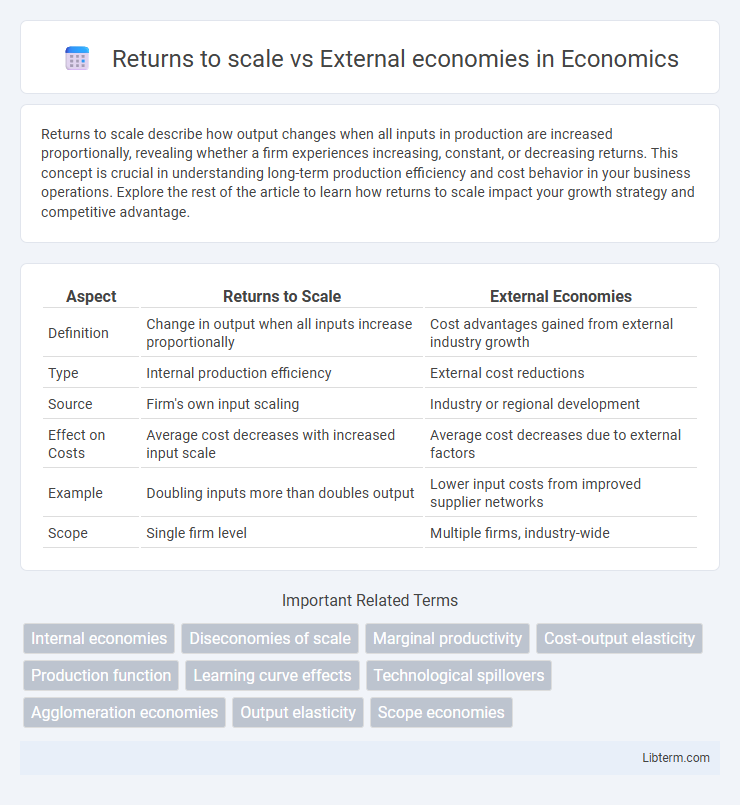 Returns to scale vs External economies in Economics

Returns to scale describe how output changes when all inputs in production are increased proportionally, revealing whether a firm experiences increasing, constant, or decreasing returns. This concept is crucial in understanding long-term production efficiency and cost behavior in your business operations. Explore the rest of the article to learn how returns to scale impact your growth strategy and competitive advantage.

| Aspect | Returns to Scale | External Economies |
|---|---|---|
| Definition | Change in output when all inputs increase proportionally | Cost advantages gained from external industry growth |
| Type | Internal production efficiency | External cost reductions |
| Source | Firm's own input scaling | Industry or regional development |
| Effect on Costs | Average cost decreases with increased input scale | Average cost decreases due to external factors |
| Example | Doubling inputs more than doubles output | Lower input costs from improved supplier networks |
| Scope | Single firm level | Multiple firms, industry-wide |

Important Related Terms

Internal economies
Diseconomies of scale
Marginal productivity
Cost-output elasticity
Production function
Learning curve effects
Technological spillovers
Agglomeration economies
Output elasticity
Scope economies

Libterm.com