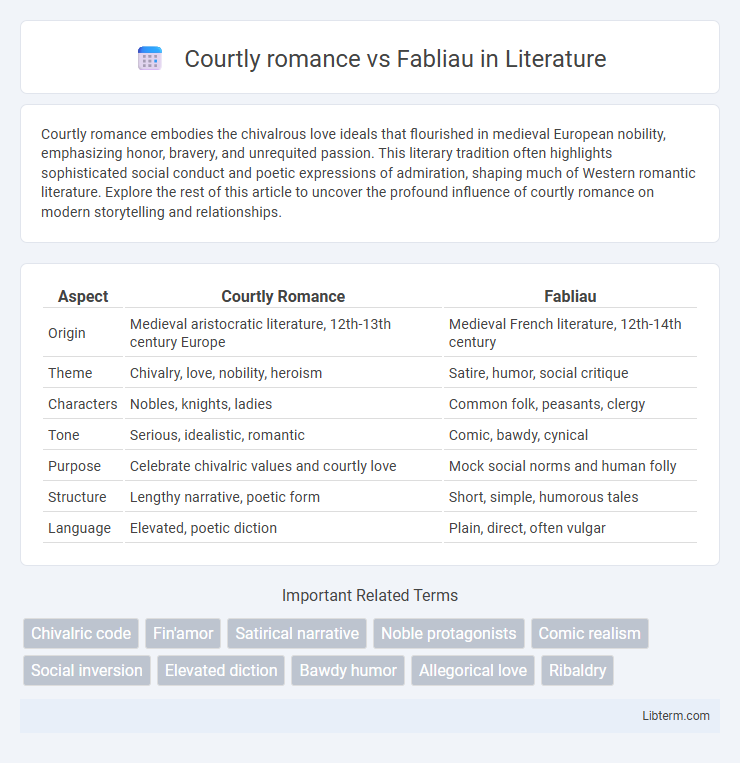 Courtly romance vs Fabliau in Literature

Courtly romance embodies the chivalrous love ideals that flourished in medieval European nobility, emphasizing honor, bravery, and unrequited passion. This literary tradition often highlights sophisticated social conduct and poetic expressions of admiration, shaping much of Western romantic literature. Explore the rest of this article to uncover the profound influence of courtly romance on modern storytelling and relationships.

| Aspect | Courtly Romance | Fabliau |
|---|---|---|
| Origin | Medieval aristocratic literature, 12th-13th century Europe | Medieval French literature, 12th-14th century |
| Theme | Chivalry, love, nobility, heroism | Satire, humor, social critique |
| Characters | Nobles, knights, ladies | Common folk, peasants, clergy |
| Tone | Serious, idealistic, romantic | Comic, bawdy, cynical |
| Purpose | Celebrate chivalric values and courtly love | Mock social norms and human folly |
| Structure | Lengthy narrative, poetic form | Short, simple, humorous tales |
| Language | Elevated, poetic diction | Plain, direct, often vulgar |

Important Related Terms

Chivalric code
Fin'amor
Satirical narrative
Noble protagonists
Comic realism
Social inversion
Elevated diction
Bawdy humor
Allegorical love
Ribaldry

Libterm.com