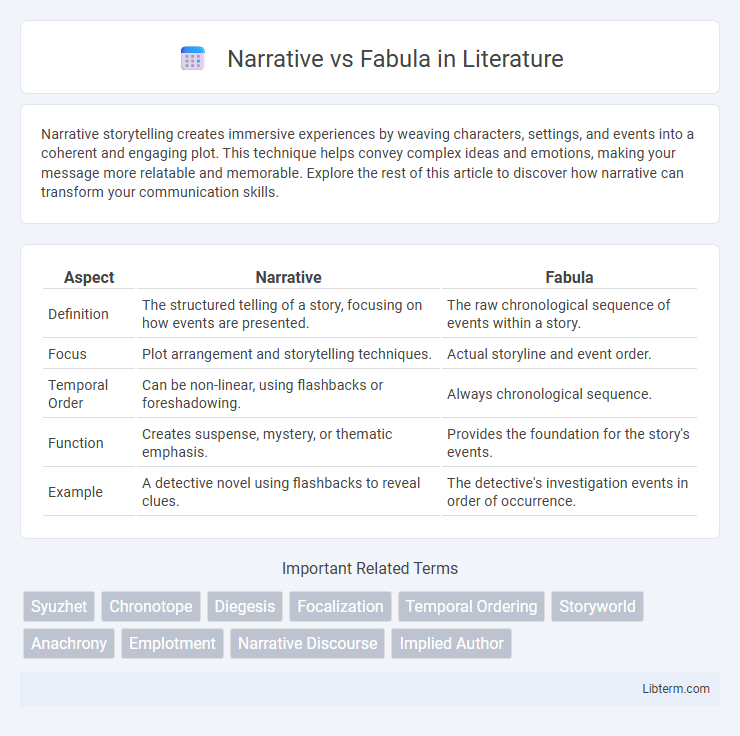 Narrative vs Fabula in Literature

Narrative storytelling creates immersive experiences by weaving characters, settings, and events into a coherent and engaging plot. This technique helps convey complex ideas and emotions, making your message more relatable and memorable. Explore the rest of this article to discover how narrative can transform your communication skills.

| Aspect | Narrative | Fabula |
|---|---|---|
| Definition | The structured telling of a story, focusing on how events are presented. | The raw chronological sequence of events within a story. |
| Focus | Plot arrangement and storytelling techniques. | Actual storyline and event order. |
| Temporal Order | Can be non-linear, using flashbacks or foreshadowing. | Always chronological sequence. |
| Function | Creates suspense, mystery, or thematic emphasis. | Provides the foundation for the story's events. |
| Example | A detective novel using flashbacks to reveal clues. | The detective's investigation events in order of occurrence. |

Important Related Terms

Syuzhet Chronotope Diegesis Focalization Temporal Ordering Storyworld Anachrony Emplotment Narrative Discourse Implied Author

Libterm.com