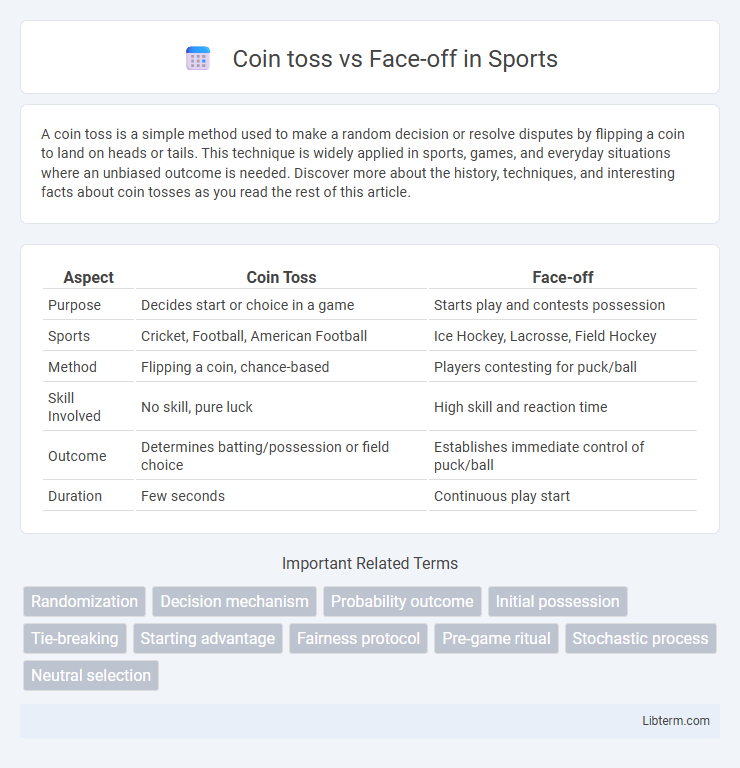 Coin toss vs Face-off in Sports

A coin toss is a simple method used to make a random decision or resolve disputes by flipping a coin to land on heads or tails. This technique is widely applied in sports, games, and everyday situations where an unbiased outcome is needed. Discover more about the history, techniques, and interesting facts about coin tosses as you read the rest of this article.

| Aspect | Coin Toss | Face-off |
|---|---|---|
| Purpose | Decides start or choice in a game | Starts play and contests possession |
| Sports | Cricket, Football, American Football | Ice Hockey, Lacrosse, Field Hockey |
| Method | Flipping a coin, chance-based | Players contesting for puck/ball |
| Skill Involved | No skill, pure luck | High skill and reaction time |
| Outcome | Determines batting/possession or field choice | Establishes immediate control of puck/ball |
| Duration | Few seconds | Continuous play start |

Important Related Terms

Randomization
Decision mechanism
Probability outcome
Initial possession
Tie-breaking
Starting advantage
Fairness protocol
Pre-game ritual
Stochastic process
Neutral selection

Libterm.com