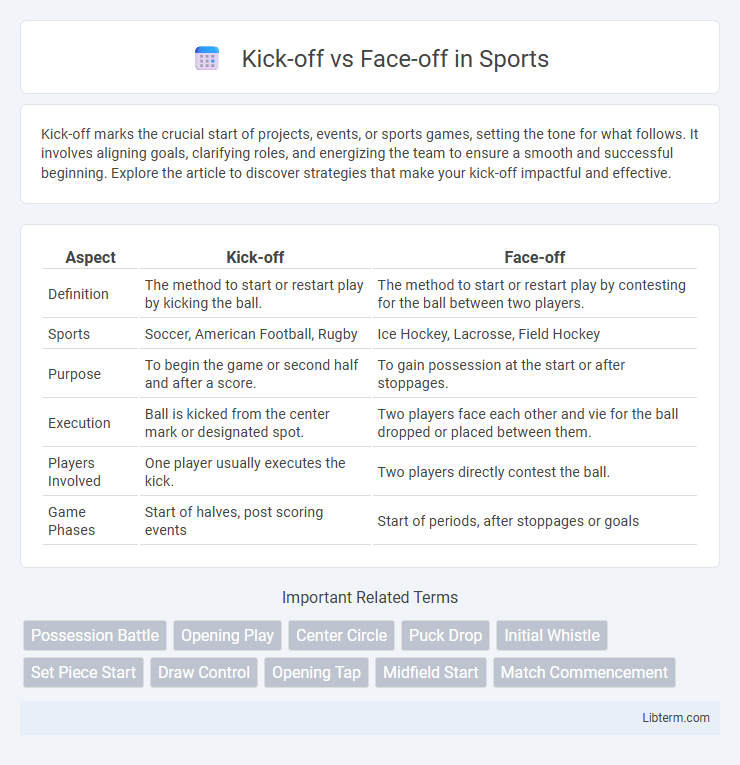 Kick-off vs Face-off in Sports

Kick-off marks the crucial start of projects, events, or sports games, setting the tone for what follows. It involves aligning goals, clarifying roles, and energizing the team to ensure a smooth and successful beginning. Explore the article to discover strategies that make your kick-off impactful and effective.

| Aspect | Kick-off | Face-off |
|---|---|---|
| Definition | The method to start or restart play by kicking the ball. | The method to start or restart play by contesting for the ball between two players. |
| Sports | Soccer, American Football, Rugby | Ice Hockey, Lacrosse, Field Hockey |
| Purpose | To begin the game or second half and after a score. | To gain possession at the start or after stoppages. |
| Execution | Ball is kicked from the center mark or designated spot. | Two players face each other and vie for the ball dropped or placed between them. |
| Players Involved | One player usually executes the kick. | Two players directly contest the ball. |
| Game Phases | Start of halves, post scoring events | Start of periods, after stoppages or goals |

Important Related Terms

Possession Battle
Opening Play
Center Circle
Puck Drop
Initial Whistle
Set Piece Start
Draw Control
Opening Tap
Midfield Start
Match Commencement

Libterm.com