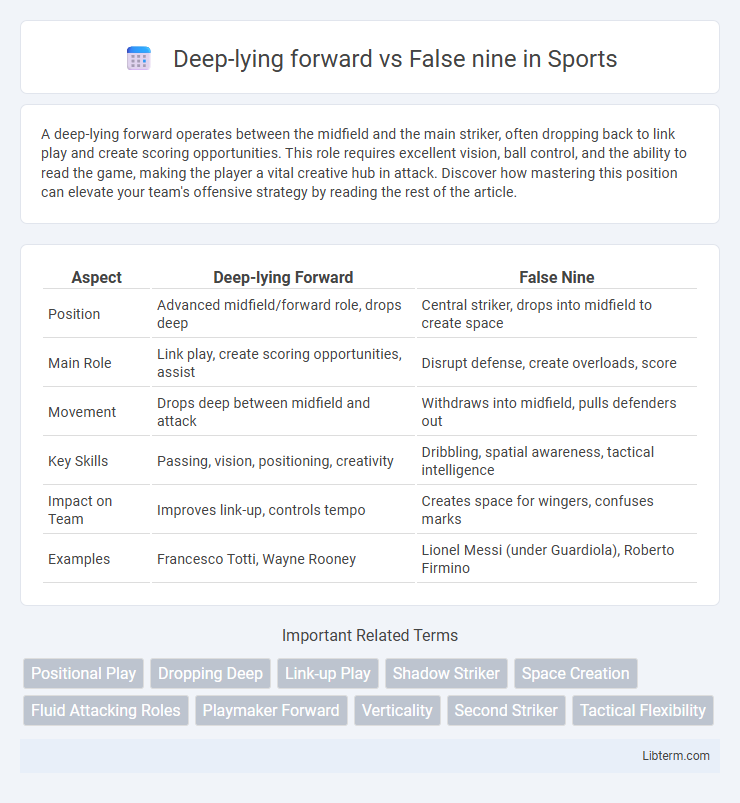 Deep-lying forward vs False nine in Sports

A deep-lying forward operates between the midfield and the main striker, often dropping back to link play and create scoring opportunities. This role requires excellent vision, ball control, and the ability to read the game, making the player a vital creative hub in attack. Discover how mastering this position can elevate your team's offensive strategy by reading the rest of the article.

| Aspect | Deep-lying Forward | False Nine |
|---|---|---|
| Position | Advanced midfield/forward role, drops deep | Central striker, drops into midfield to create space |
| Main Role | Link play, create scoring opportunities, assist | Disrupt defense, create overloads, score |
| Movement | Drops deep between midfield and attack | Withdraws into midfield, pulls defenders out |
| Key Skills | Passing, vision, positioning, creativity | Dribbling, spatial awareness, tactical intelligence |
| Impact on Team | Improves link-up, controls tempo | Creates space for wingers, confuses marks |
| Examples | Francesco Totti, Wayne Rooney | Lionel Messi (under Guardiola), Roberto Firmino |

Important Related Terms

Positional Play
Dropping Deep
Link-up Play
Shadow Striker
Space Creation
Fluid Attacking Roles
Playmaker Forward
Verticality
Second Striker
Tactical Flexibility

Libterm.com