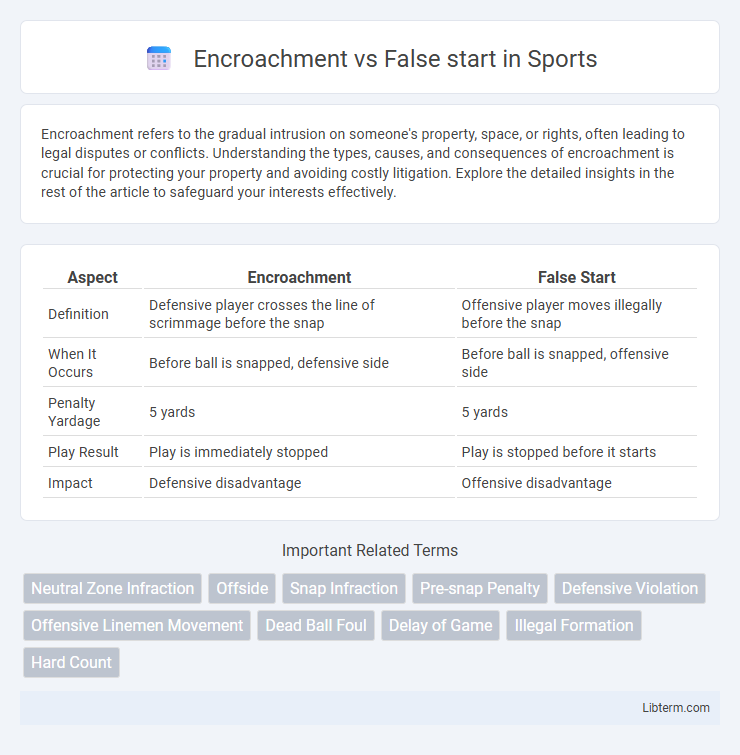 Encroachment vs False start in Sports

Encroachment refers to the gradual intrusion on someone's property, space, or rights, often leading to legal disputes or conflicts. Understanding the types, causes, and consequences of encroachment is crucial for protecting your property and avoiding costly litigation. Explore the detailed insights in the rest of the article to safeguard your interests effectively.

| Aspect | Encroachment | False Start |
|---|---|---|
| Definition | Defensive player crosses the line of scrimmage before the snap | Offensive player moves illegally before the snap |
| When It Occurs | Before ball is snapped, defensive side | Before ball is snapped, offensive side |
| Penalty Yardage | 5 yards | 5 yards |
| Play Result | Play is immediately stopped | Play is stopped before it starts |
| Impact | Defensive disadvantage | Offensive disadvantage |

Important Related Terms

Neutral Zone Infraction
Offside
Snap Infraction
Pre-snap Penalty
Defensive Violation
Offensive Linemen Movement
Dead Ball Foul
Delay of Game
Illegal Formation
Hard Count

Libterm.com