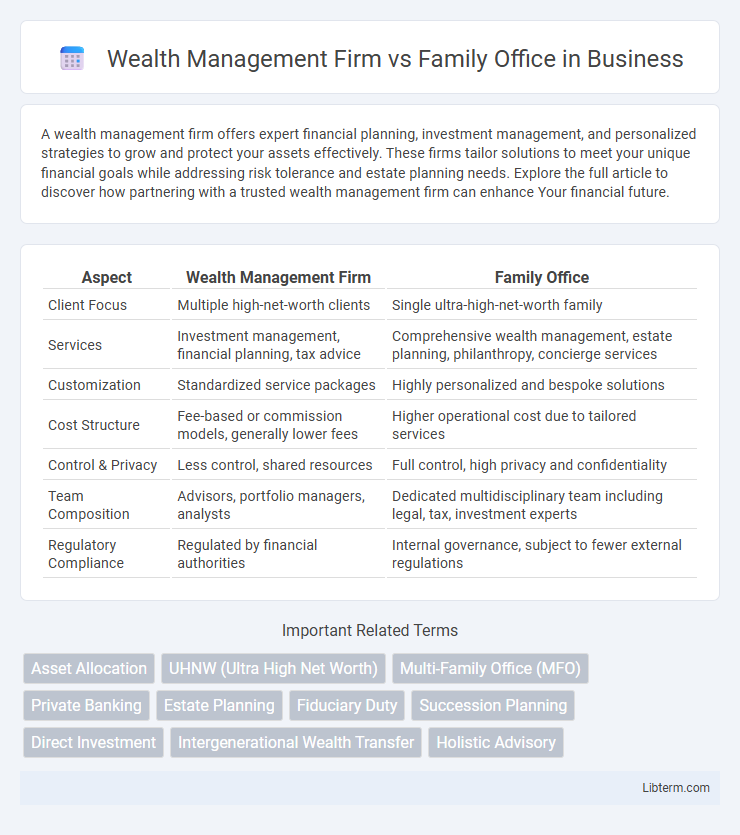 Wealth Management Firm vs Family Office in Business

A wealth management firm offers expert financial planning, investment management, and personalized strategies to grow and protect your assets effectively. These firms tailor solutions to meet your unique financial goals while addressing risk tolerance and estate planning needs. Explore the full article to discover how partnering with a trusted wealth management firm can enhance Your financial future.

| Aspect | Wealth Management Firm | Family Office |
|---|---|---|
| Client Focus | Multiple high-net-worth clients | Single ultra-high-net-worth family |
| Services | Investment management, financial planning, tax advice | Comprehensive wealth management, estate planning, philanthropy, concierge services |
| Customization | Standardized service packages | Highly personalized and bespoke solutions |
| Cost Structure | Fee-based or commission models, generally lower fees | Higher operational cost due to tailored services |
| Control & Privacy | Less control, shared resources | Full control, high privacy and confidentiality |
| Team Composition | Advisors, portfolio managers, analysts | Dedicated multidisciplinary team including legal, tax, investment experts |
| Regulatory Compliance | Regulated by financial authorities | Internal governance, subject to fewer external regulations |

Important Related Terms

Asset Allocation
UHNW (Ultra High Net Worth)
Multi-Family Office (MFO)
Private Banking
Estate Planning
Fiduciary Duty
Succession Planning
Direct Investment
Intergenerational Wealth Transfer
Holistic Advisory

Libterm.com